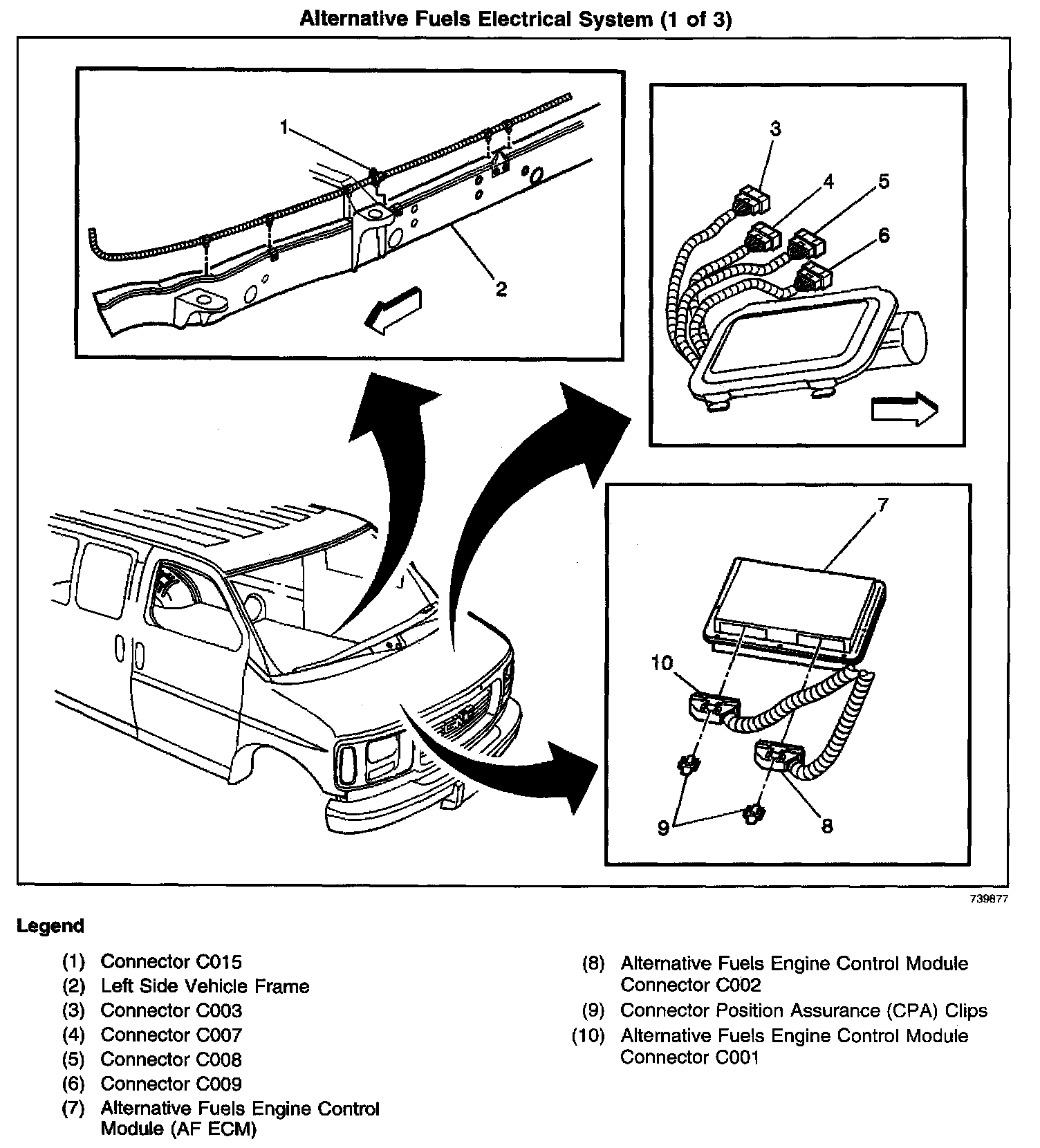 Alternative Fuels Electrical System (1 of 3)

1
2
3
4
5
6
7
10
9
8

739877

Legend

(1) Connector C015
(2) Left Side Vehicle Frame
(3) Connector C003
(4) Connector C007
(5) Connector C008
(6) Connector C009
(7) Alternative Fuels Engine Control Module (AF ECM)

(8) Alternative Fuels Engine Control Module Connector C002
(9) Connector Position Assurance (CPA) Clips
(10) Alternative Fuels Engine Control Module Connector C001