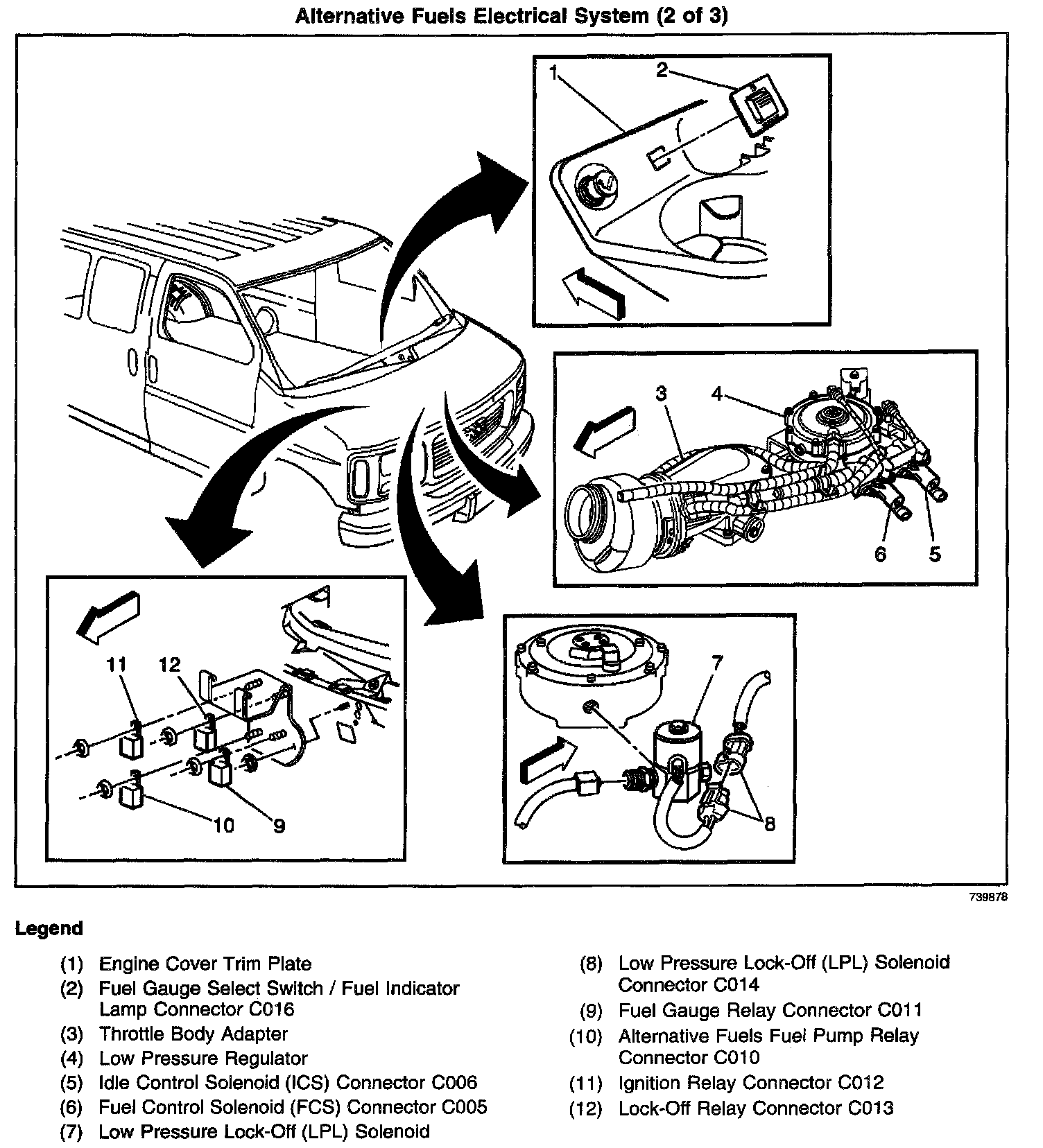 Alternative Fuels Electrical System (2 of 3)

1
2
3
4
6
5
11
12
10
9
7
8

739878

Legend

(1) Engine Cover Trim Plate
(2) Fuel Gauge Select Switch / Fuel Indicator Lamp Connector C016
(3) Throttle Body Adapter
(4) Low Pressure Regulator
(5) Idle Control Solenoid (ICS) Connector C006
(6) Fuel Control Solenoid (FCS) Connector C005
(7) Low Pressure Lock-Off (LPL) Solenoid

(8) Low Pressure Lock-Off (LPL) Solenoid Connector C014
(9) Fuel Gauge Relay Connector C011
(10) Alternative Fuels Fuel Pump Relay Connector C010
(11) Ignition Relay Connector C012
(12) Lock-Off Relay Connector C013