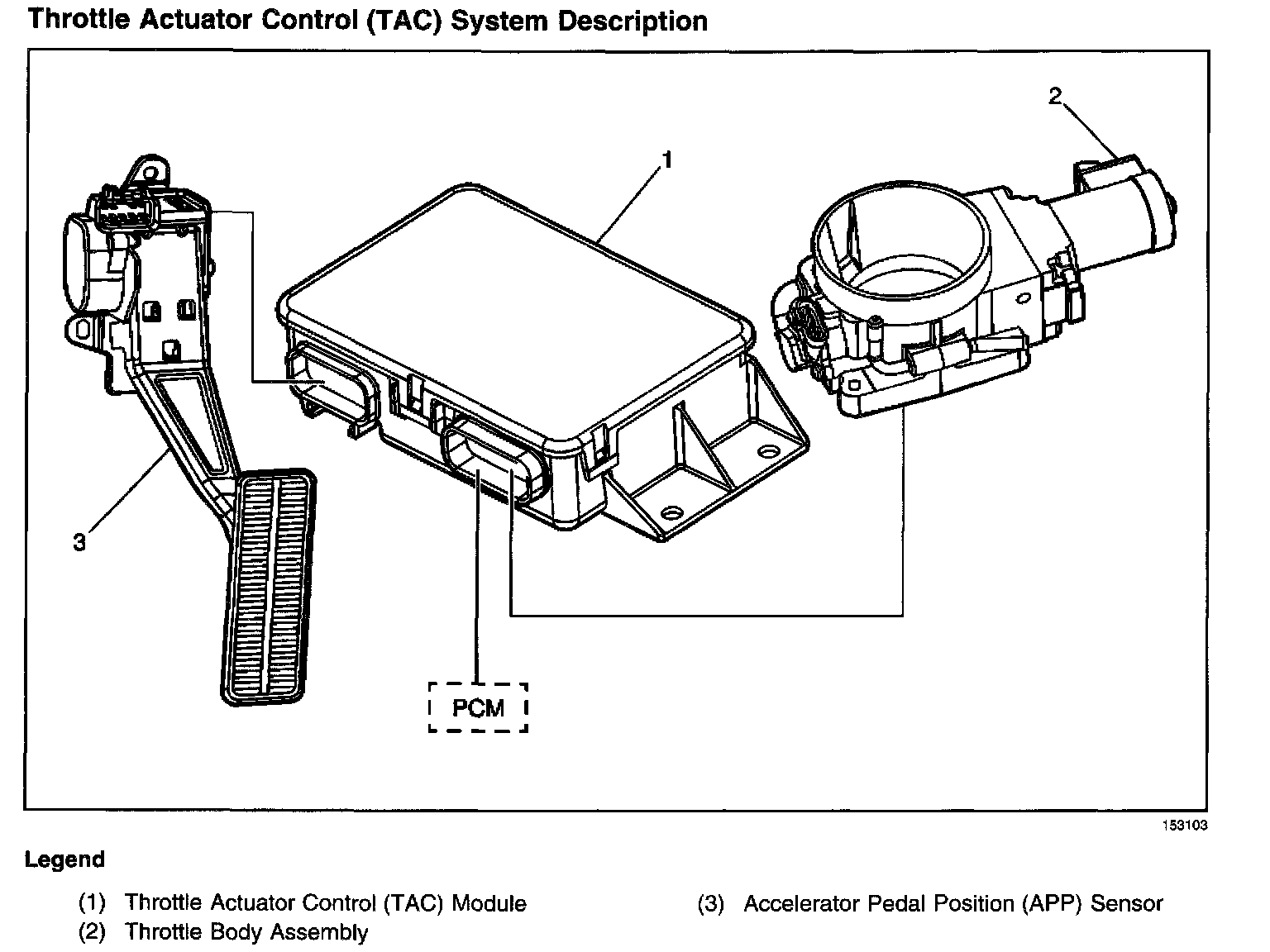 Throttle Actuator Control (TAC) System Description

2

1

3

PCM

153103

Legend

(1) Throttle Actuator Control (TAC) Module
(2) Throttle Body Assembly

(3) Accelerator Pedal Position (APP) Sensor