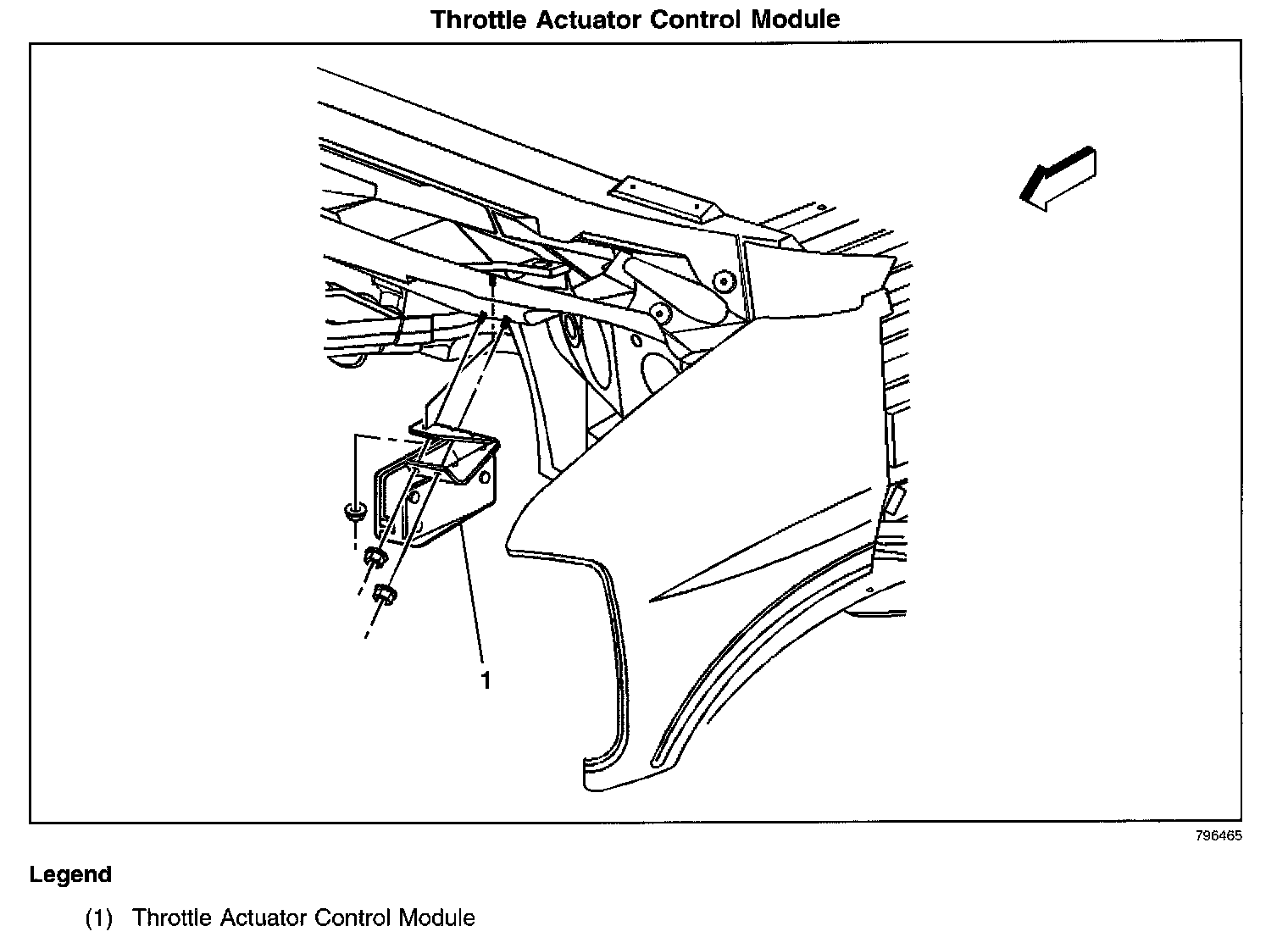 Throttle Actuator Control Module

1

796465

Legend

(1) Throttle Actuator Control Module