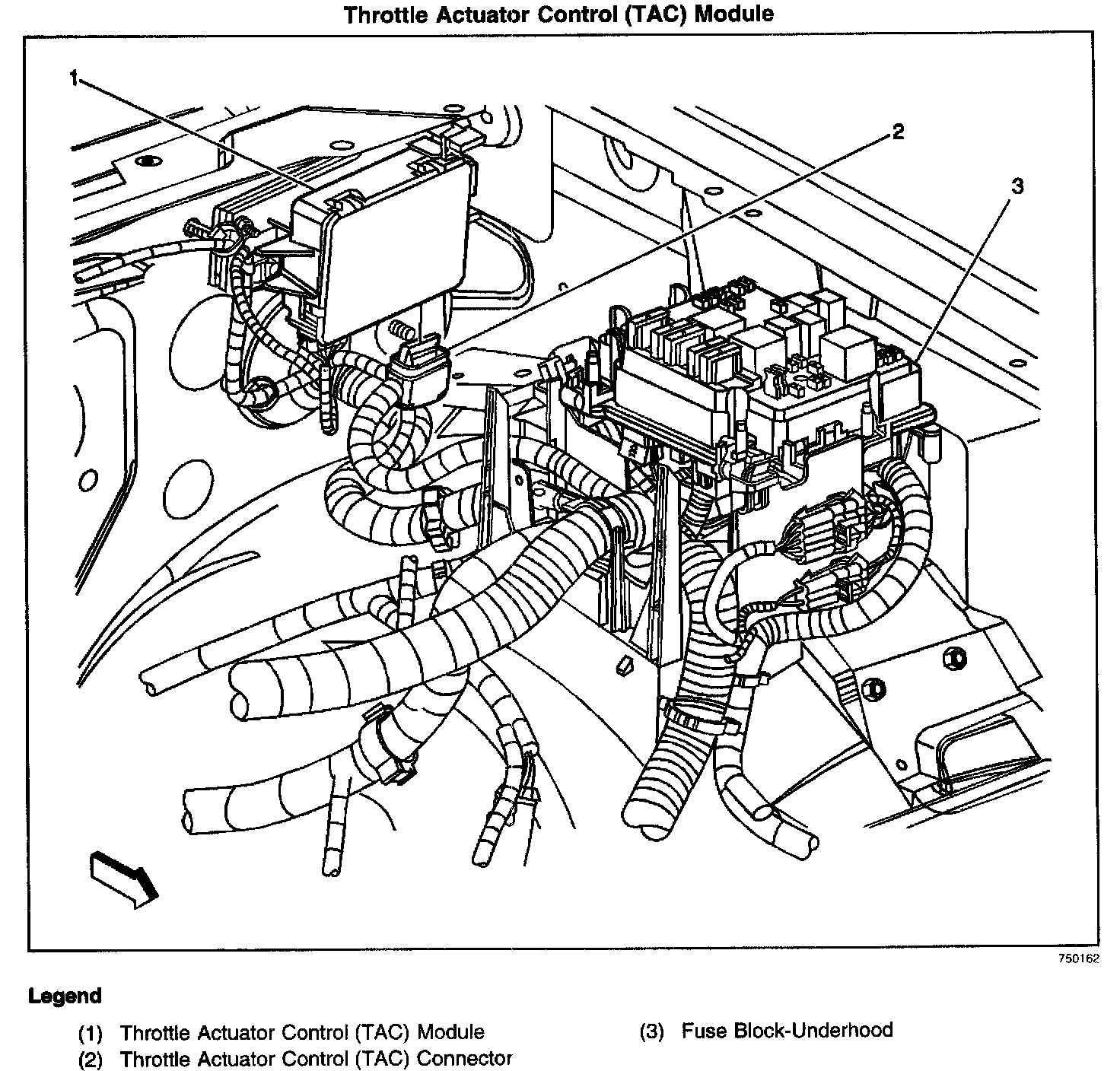 Throttle Actuator Control (TAC) Module

1

2

3

750162

Legend

(1) Throttle Actuator Control (TAC) Module
(2) Throttle Actuator Control (TAC) Connector

(3) Fuse Block-Underhood