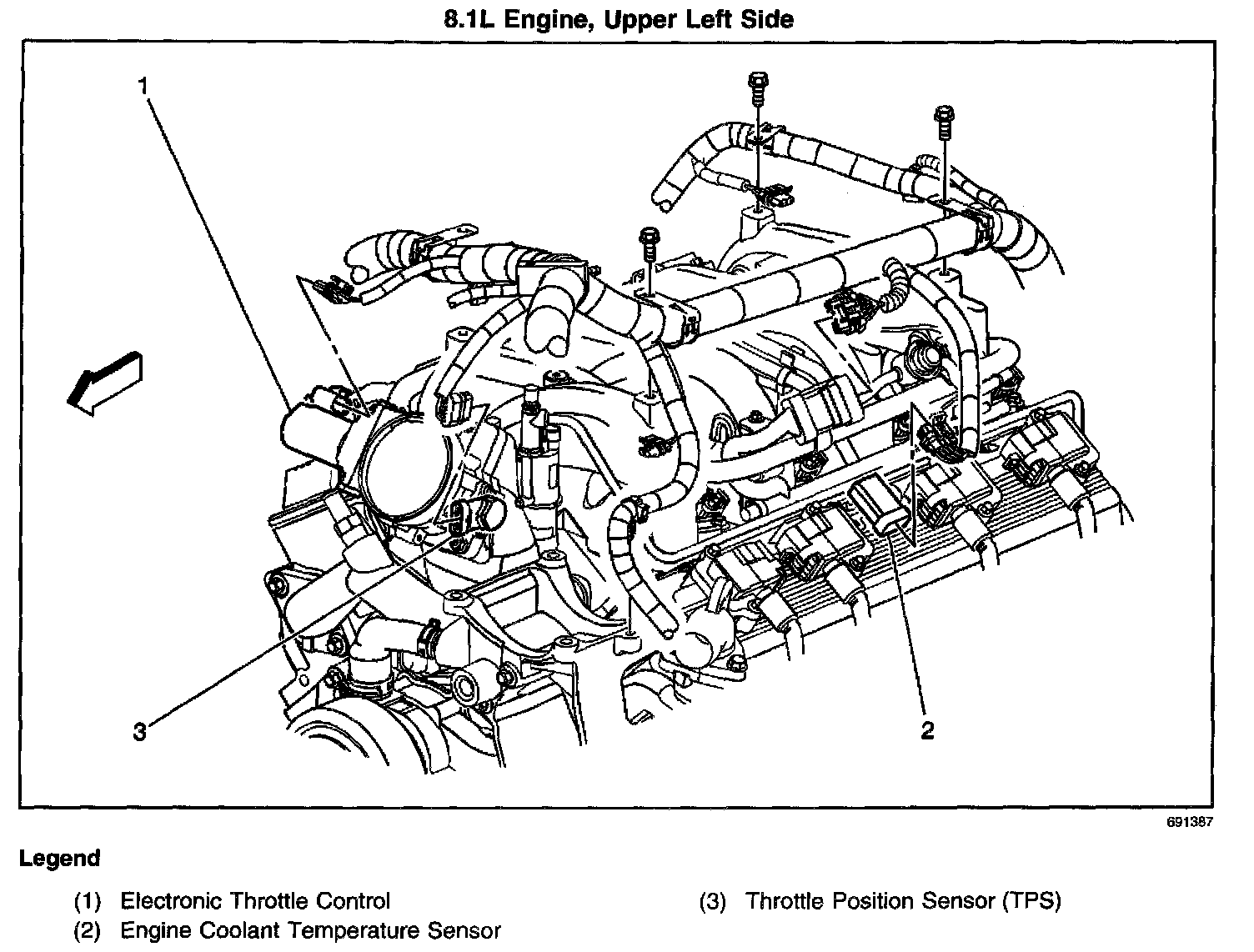 8.1L Engine, Upper Left Side

1

3

2

691387

Legend

(1) Electronic Throttle Control

(2) Engine Coolant Temperature Sensor

(3) Throttle Position Sensor (TPS)