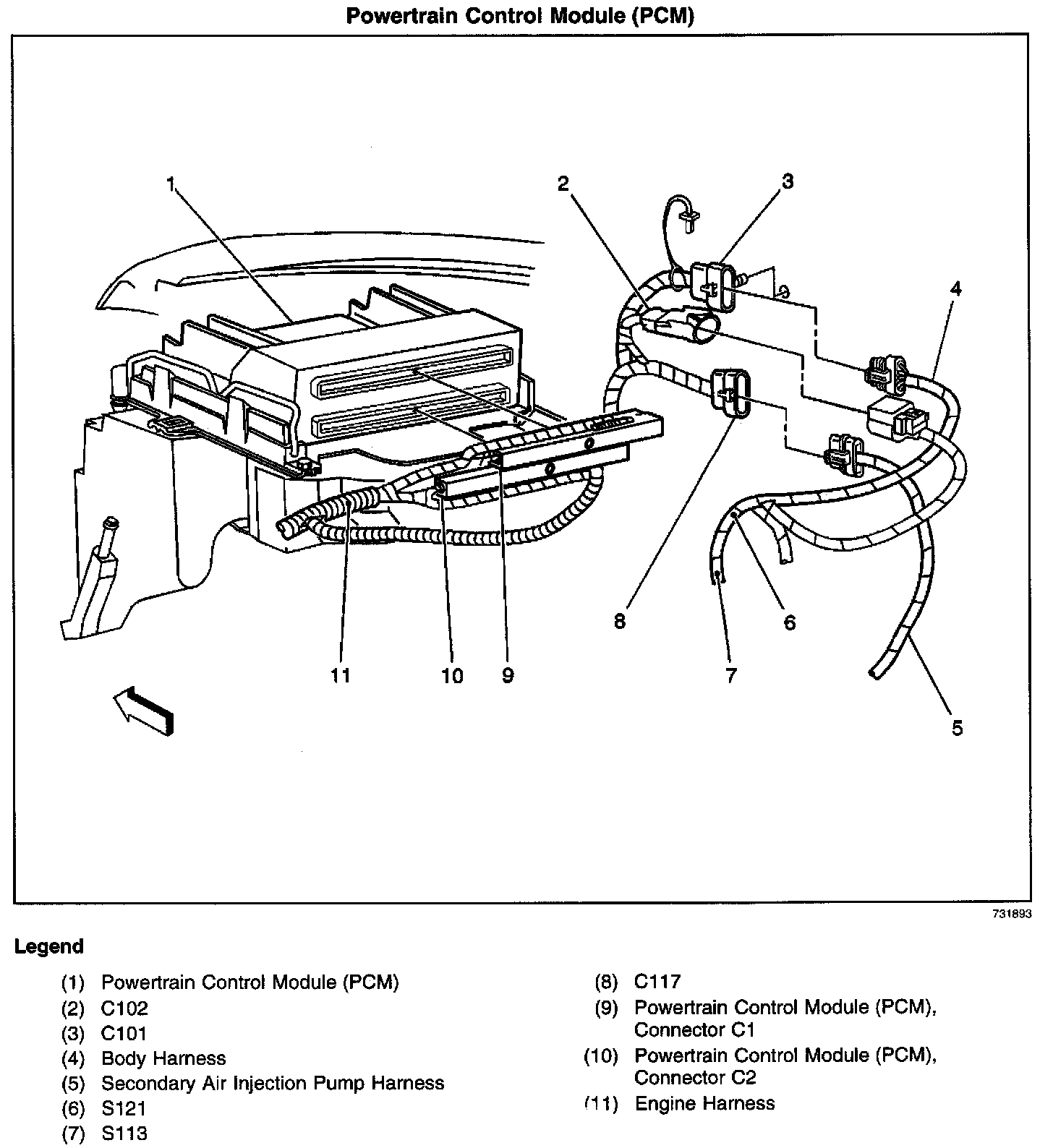 Powertrain Control Module (PCM)

1
2
3
4
8
6
7
5
11
10
9

731893

Legend

(1) Powertrain Control Module (PCM)
(2) C102
(3) C101
(4) Body Harness
(5) Secondary Air Injection Pump Harness
(6) S121
(7) S113

(8) C117
(9) Powertrain Control Module (PCM), Connector C1
(10) Powertrain Control Module (PCM), Connector C2
(11) Engine Harness