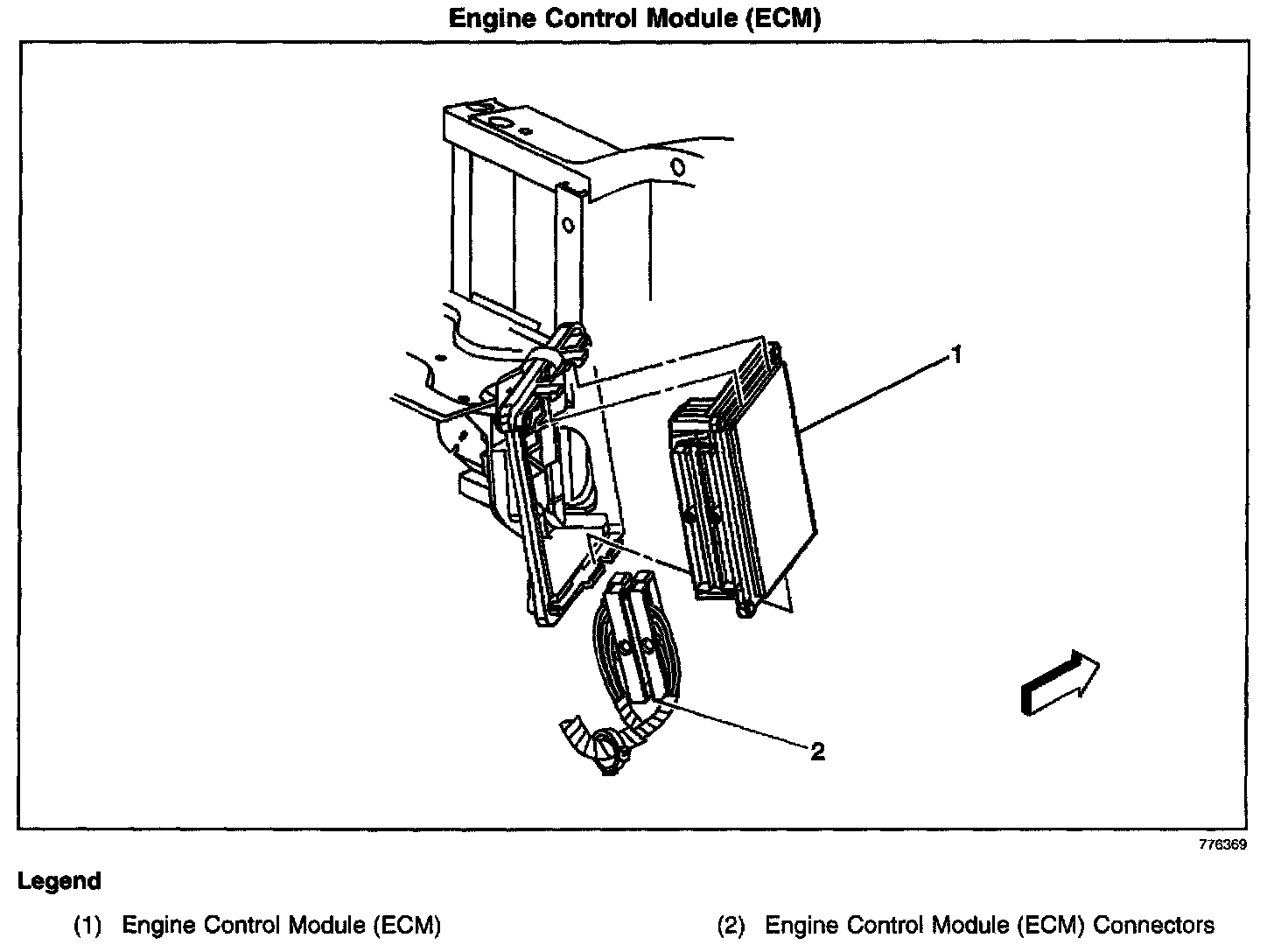 Engine Control Module (ECM)

1

2

776369

Legend

(1) Engine Control Module (ECM)

(2) Engine Control Module (ECM) Connectors