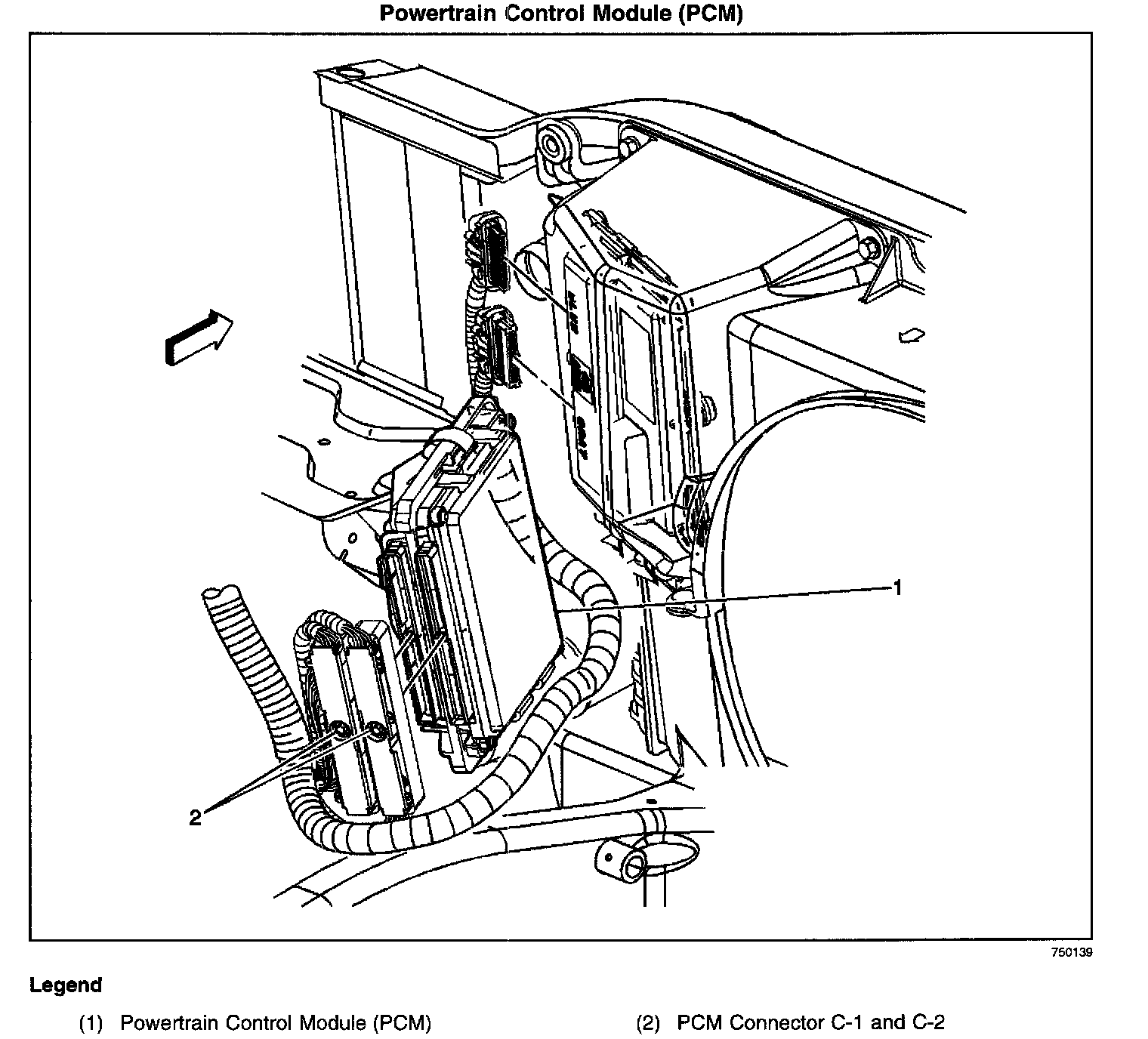 Powertrain Control Module (PCM)

1

2

750139

Legend

(1) Powertrain Control Module (PCM)

(2) PCM Connector C-1 and C-2