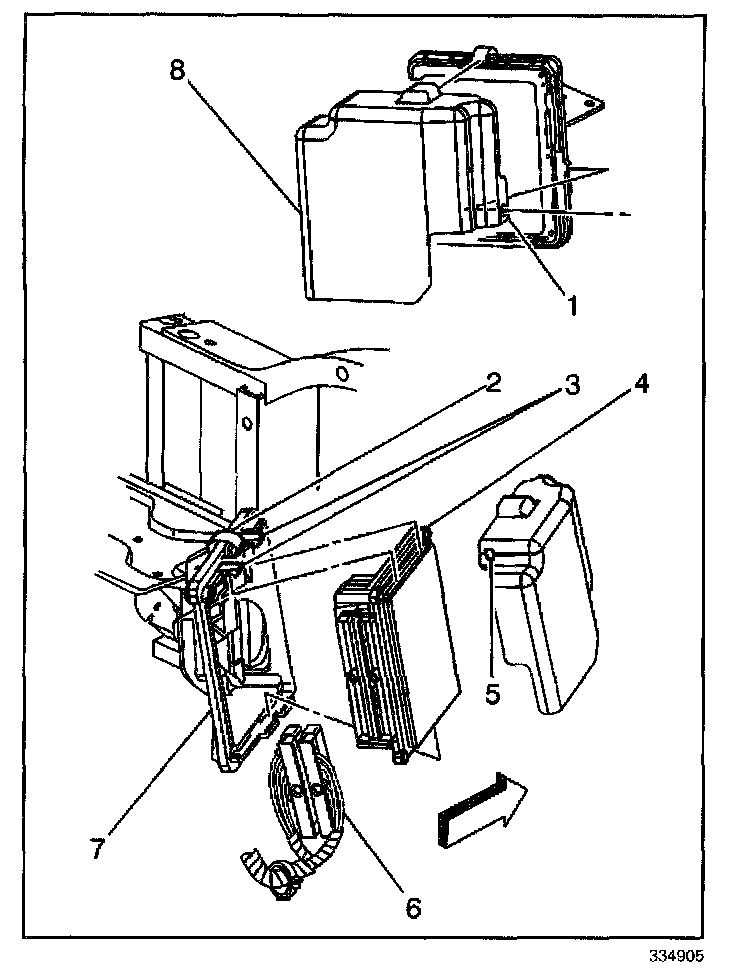 8
1
2
3
4
5
7
6
334905