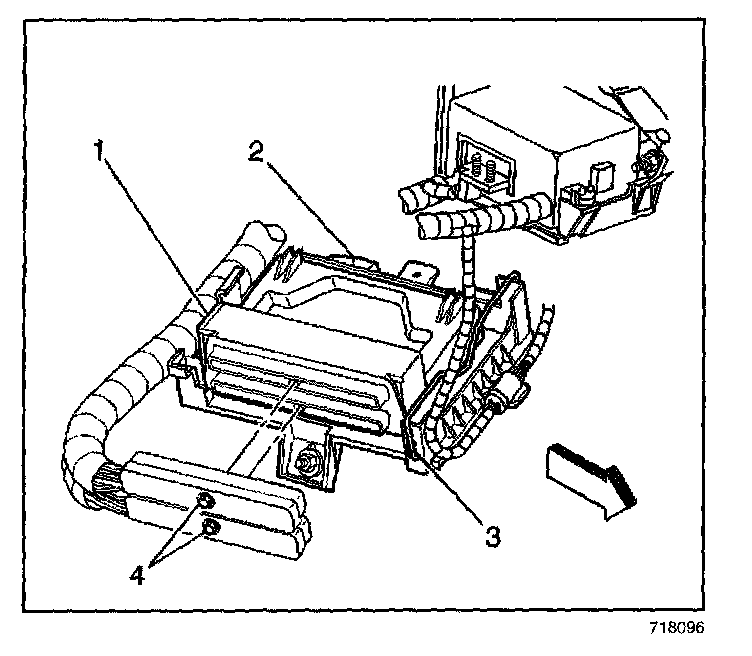 1
2
3
4
718096