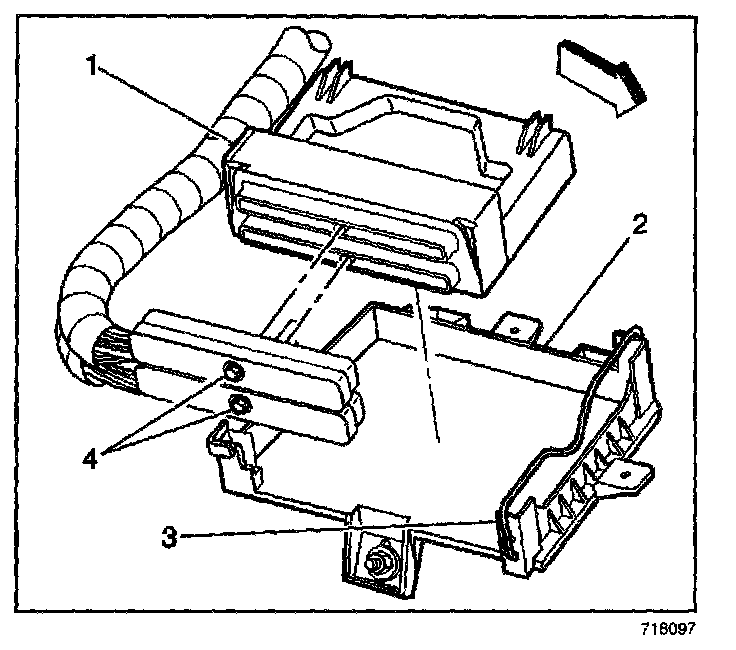 1
2
4
3
718097