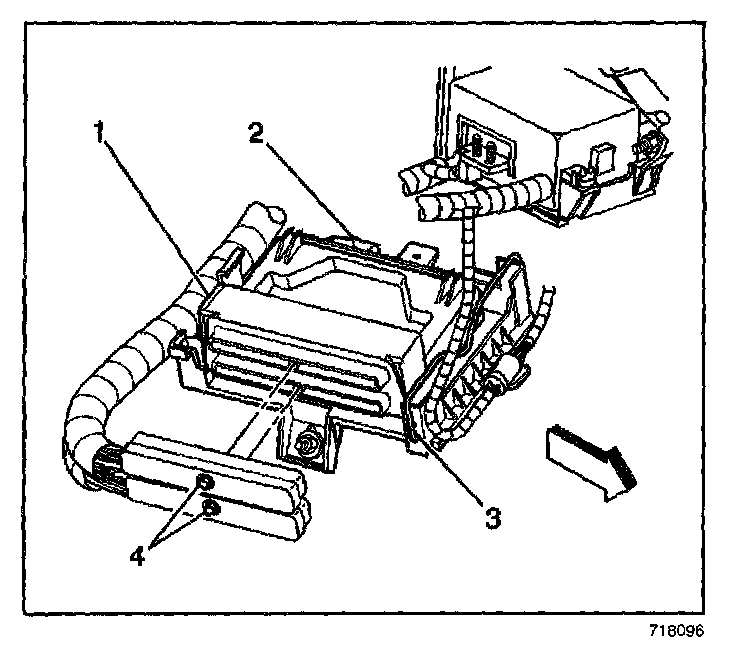 1
2
3
4
718096