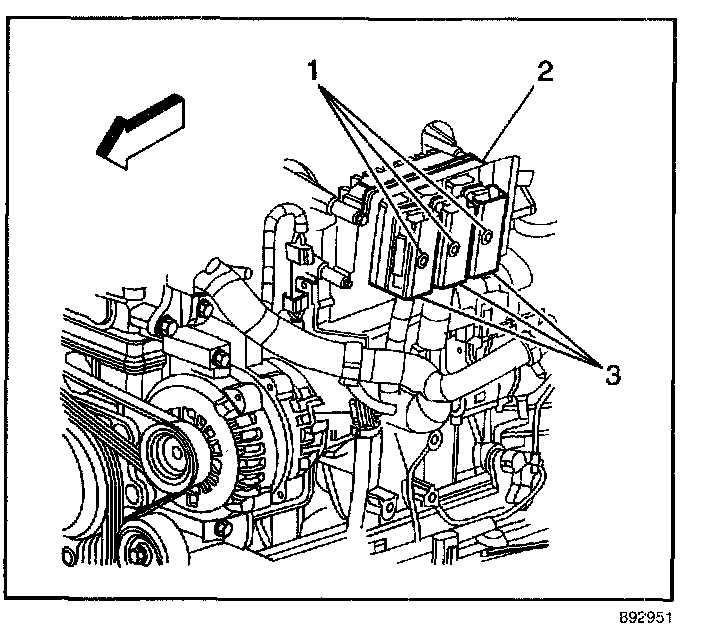 1
2
3
892951