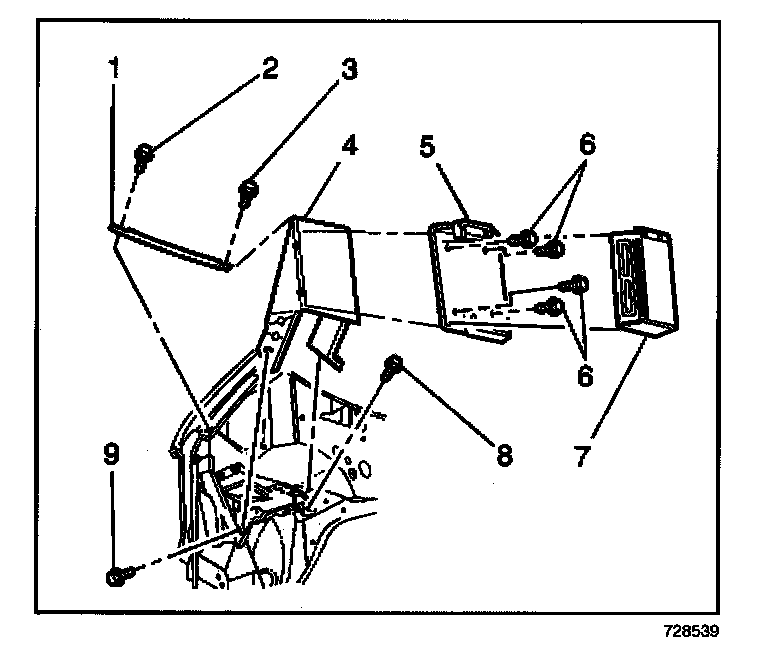 1
2
3
4
5
6
6
7
8
9
728539