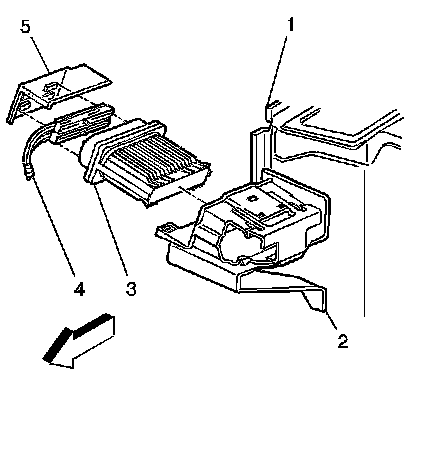 5
1
4
3
2