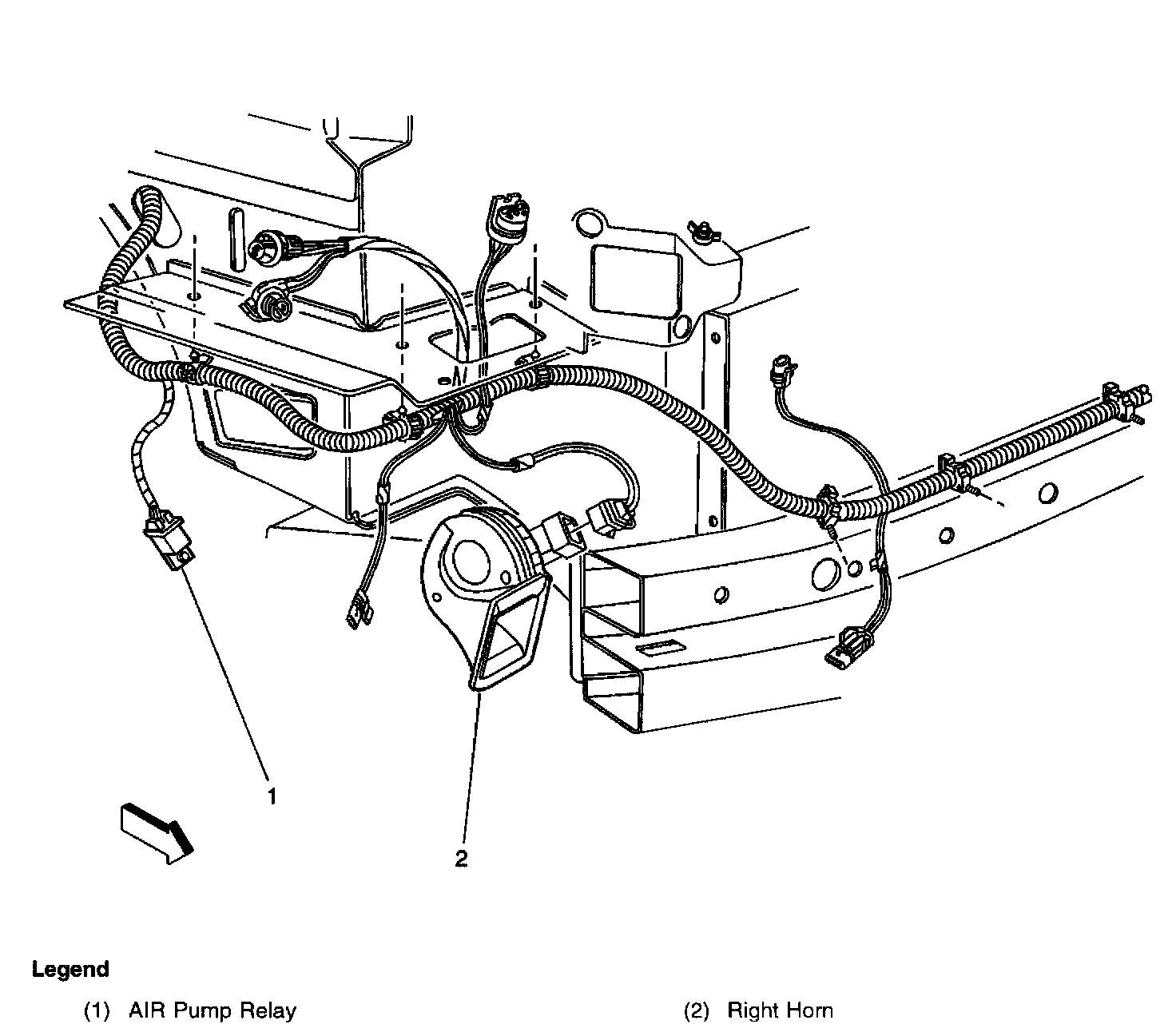 1

2

Legend

(1) AIR Pump Relay

(2) Right Horn