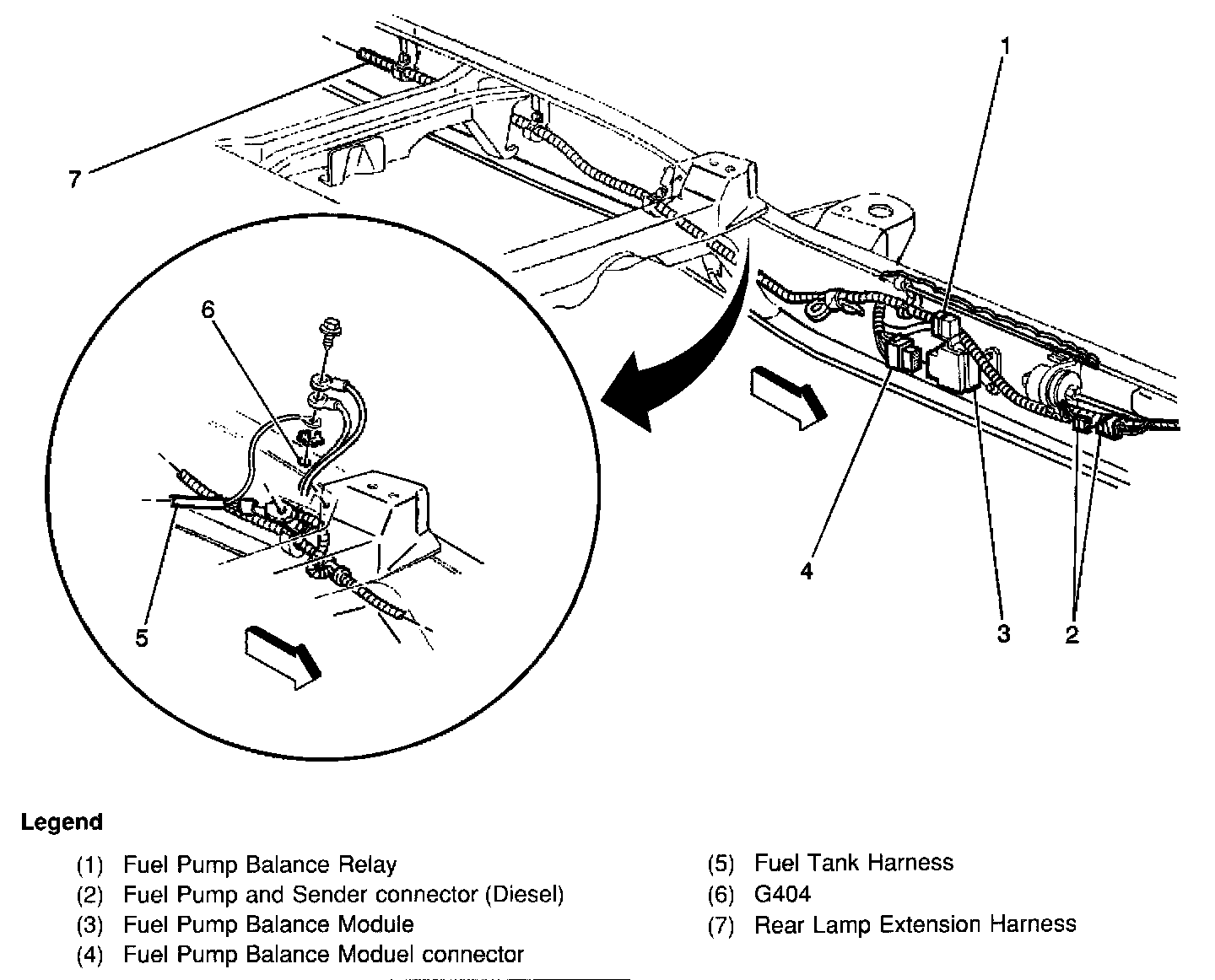 1

7

6

5

4

3

2

Legend

(1) Fuel Pump Balance Relay
(2) Fuel Pump and Sender connector (Diesel)
(3) Fuel Pump Balance Module
(4) Fuel Pump Balance Moduel connector

(5) Fuel Tank Harness
(6) G404
(7) Rear Lamp Extension Harness