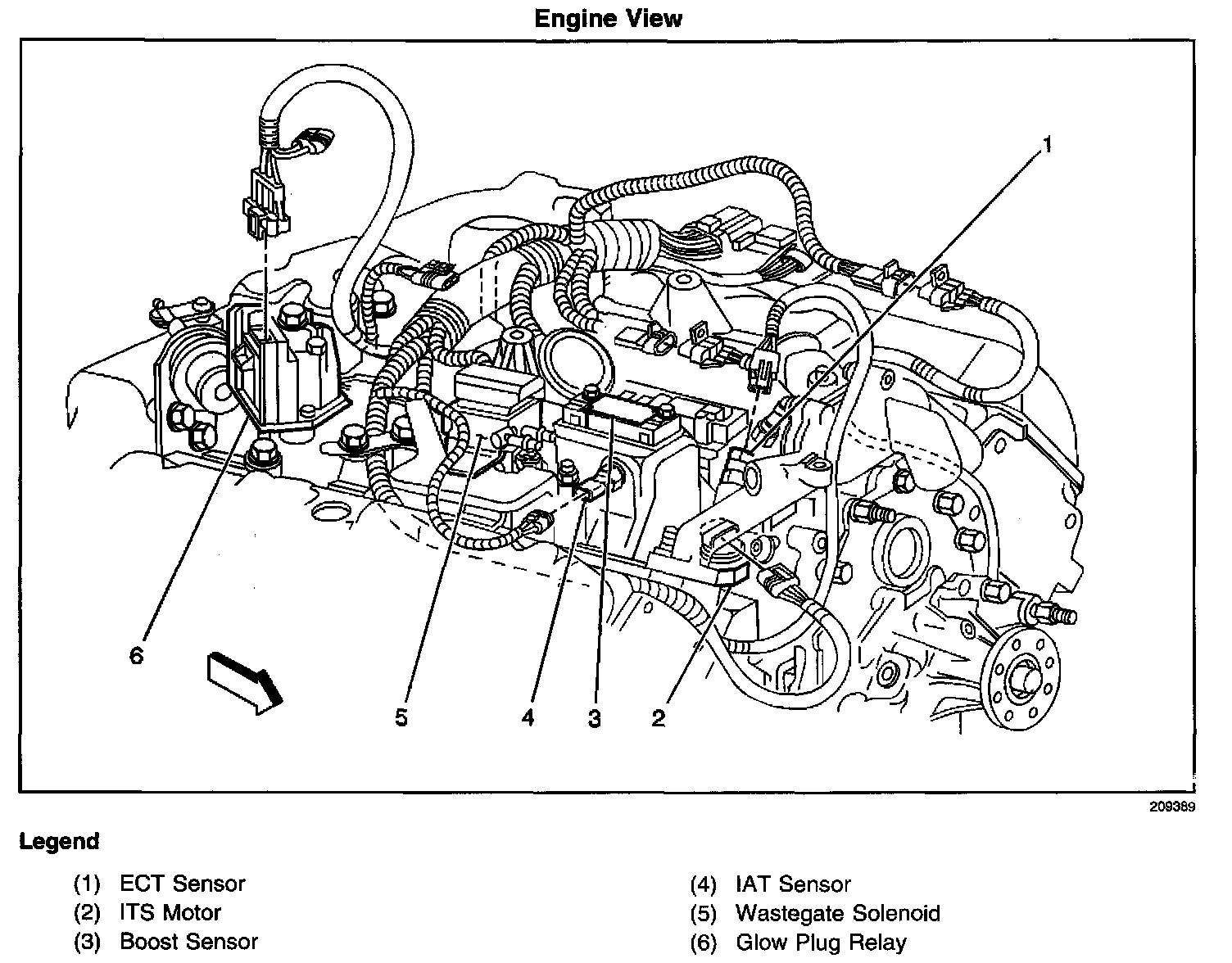 Engine View

1

6

5

4

3

2

209389

Legend

(1) ECT Sensor
(2) ITS Motor
(3) Boost Sensor

(4) IAT Sensor
(5) Wastegate Solenoid
(6) Glow Plug Relay