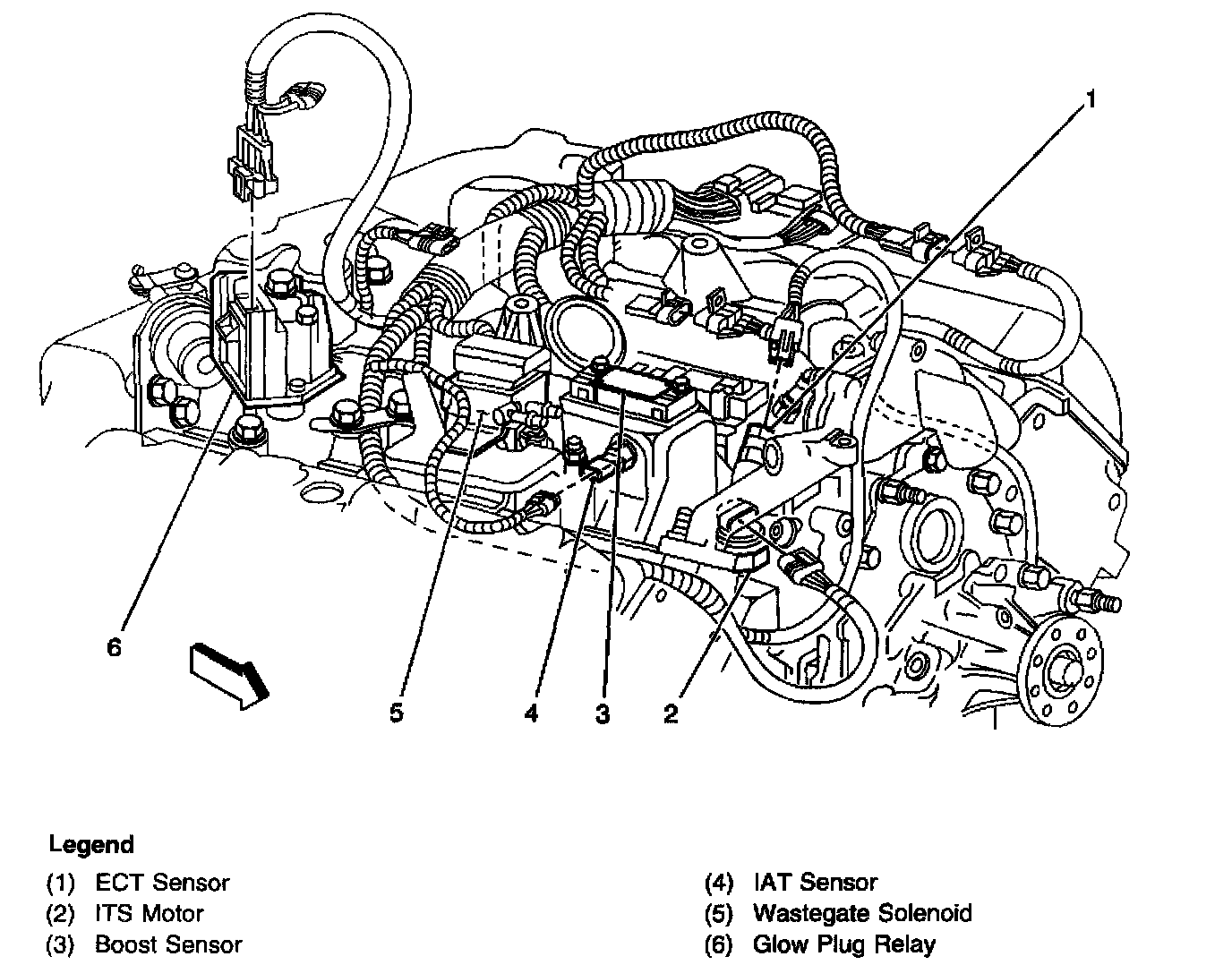 1

6

5

4

3

2

Legend

(1) ECT Sensor
(2) ITS Motor
(3) Boost Sensor

(4) IAT Sensor
(5) Wastegate Solenoid
(6) Glow Plug Relay