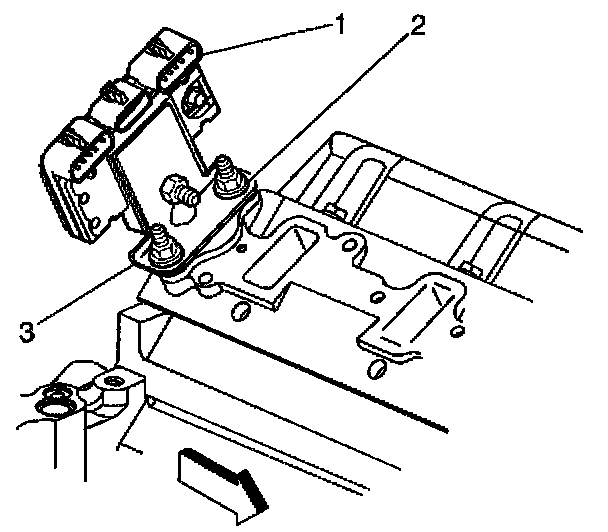 1
2
3