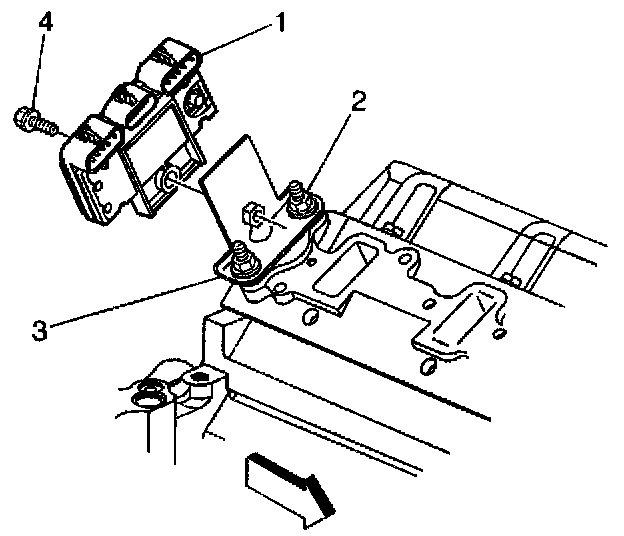 4
1
2
3