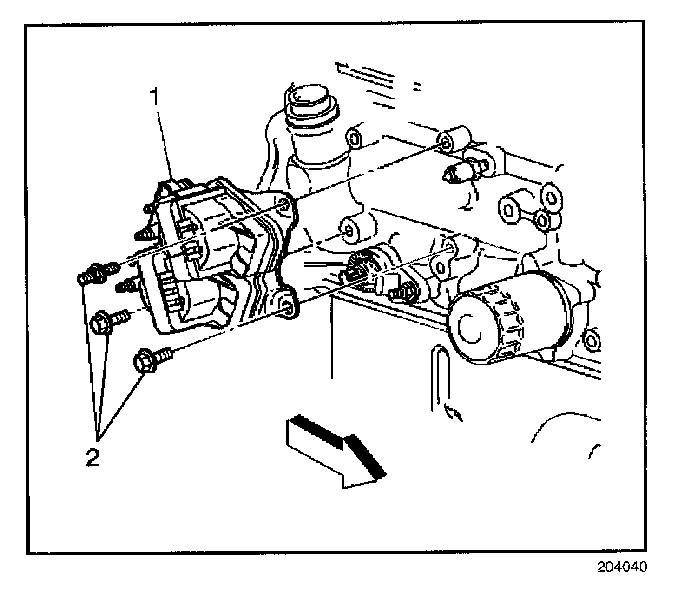 1

2

204040