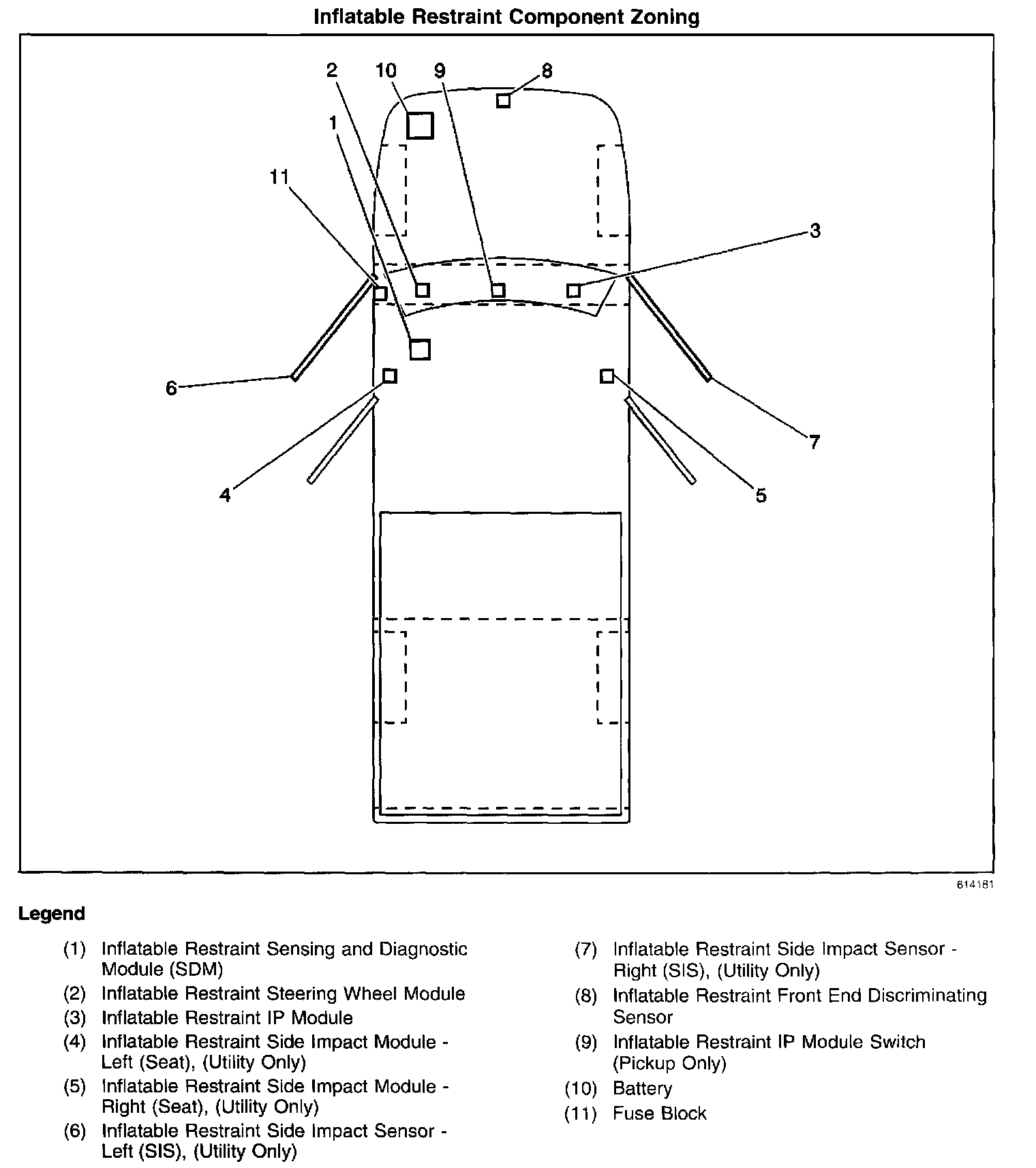 Inflatable Restraint Component Zoning

2 10 9 8
1
11
3
6
7
4
5

614181

Legend

(1) Inflatable Restraint Sensing and Diagnostic Module (SDM)
(2) Inflatable Restraint Steering Wheel Module
(3) Inflatable Restraint IP Module
(4) Inflatable Restraint Side Impact Module - Left (Seat), (Utility Only)
(5) Inflatable Restraint Side Impact Module - Right (Seat), (Utility Only)
(6) Inflatable Restraint Side Impact Sensor - Left (SIS), (Utility Only)
(7) Inflatable Restraint Side Impact Sensor - Right (SIS), (Utility Only)
(8) Inflatable Restraint Front End Discriminating Sensor
(9) Inflatable Restraint IP Module Switch (Pickup Only)
(10) Battery
(11) Fuse Block