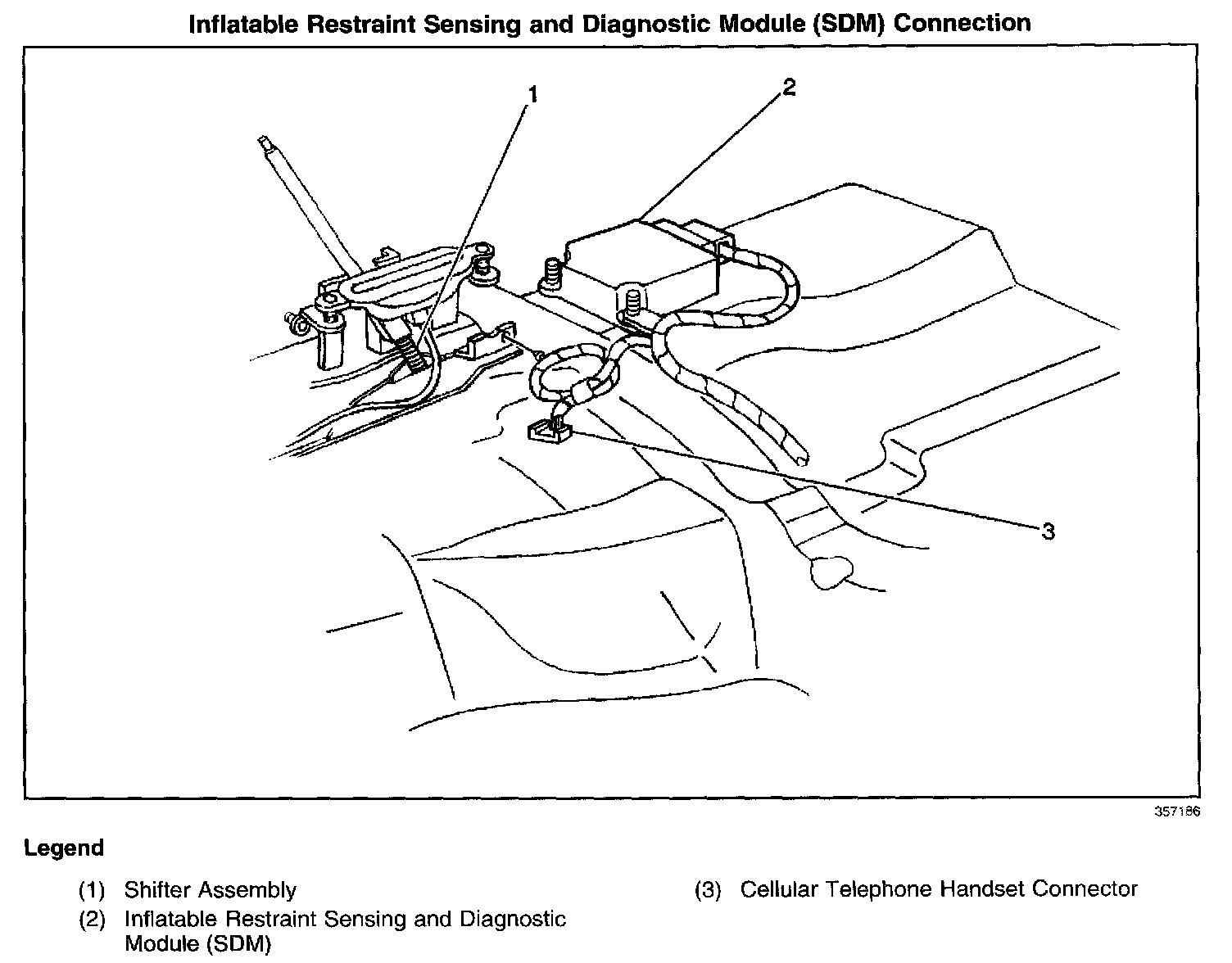 Inflatable Restraint Sensing and Diagnostic Module (SDM) Connection

1

2

3

357186

Legend

(1) Shifter Assembly

(2) Inflatable Restraint Sensing and Diagnostic Module (SDM)

(3) Cellular Telephone Handset Connector