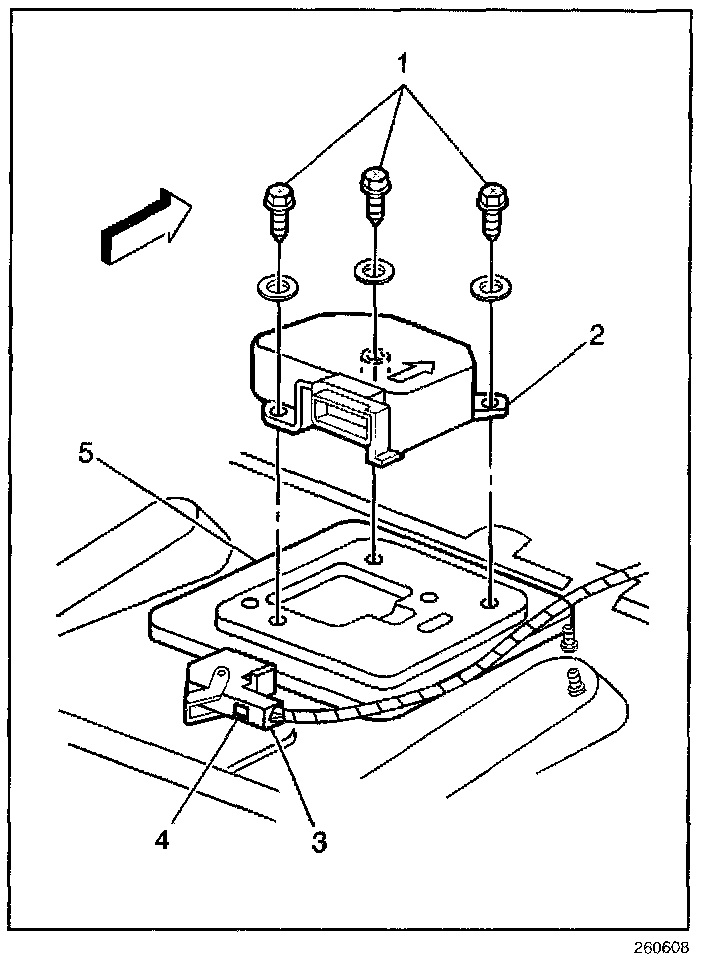 1
2
5
4
3
260608