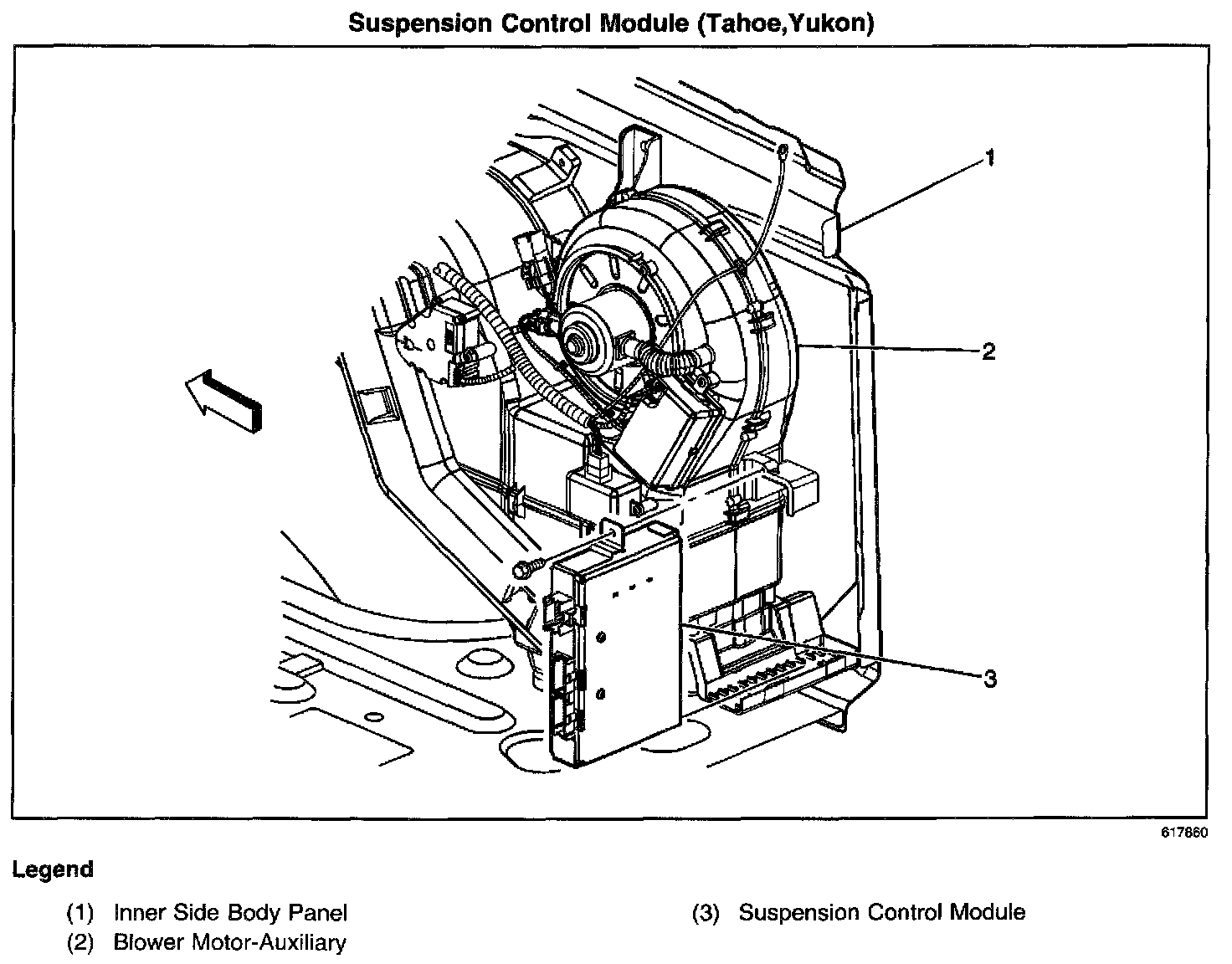 Suspension Control Module (Tahoe,Yukon)

1

2

3

617660

Legend

(1) Inner Side Body Panel
(2) Blower Motor-Auxiliary

(3) Suspension Control Module