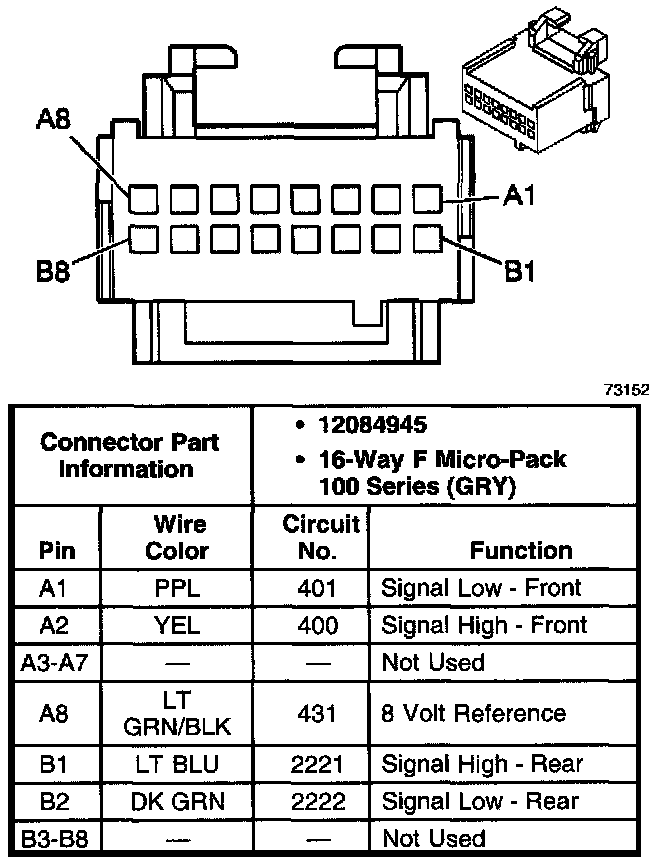 A8

A1

B8

B1

73152

| Connector Part Information | | • 12084945 • 16-Way F Micro-Pack 100 Series (GRY) | |
|---|---|---|---|
| Pin | Wire Color | Circuit No. | Function |
| A1 | PPL | 401 | Signal Low - Front |
| A2 | YEL | 400 | Signal High - Front |
| A3-A7 | — | — | Not Used |
| A8 | LT GRN/BLK | 431 | 8 Volt Reference |
| B1 | LT BLU | 2221 | Signal High - Rear |
| B2 | DK GRN | 2222 | Signal Low - Rear |
| B3-B8 | — | — | Not Used |