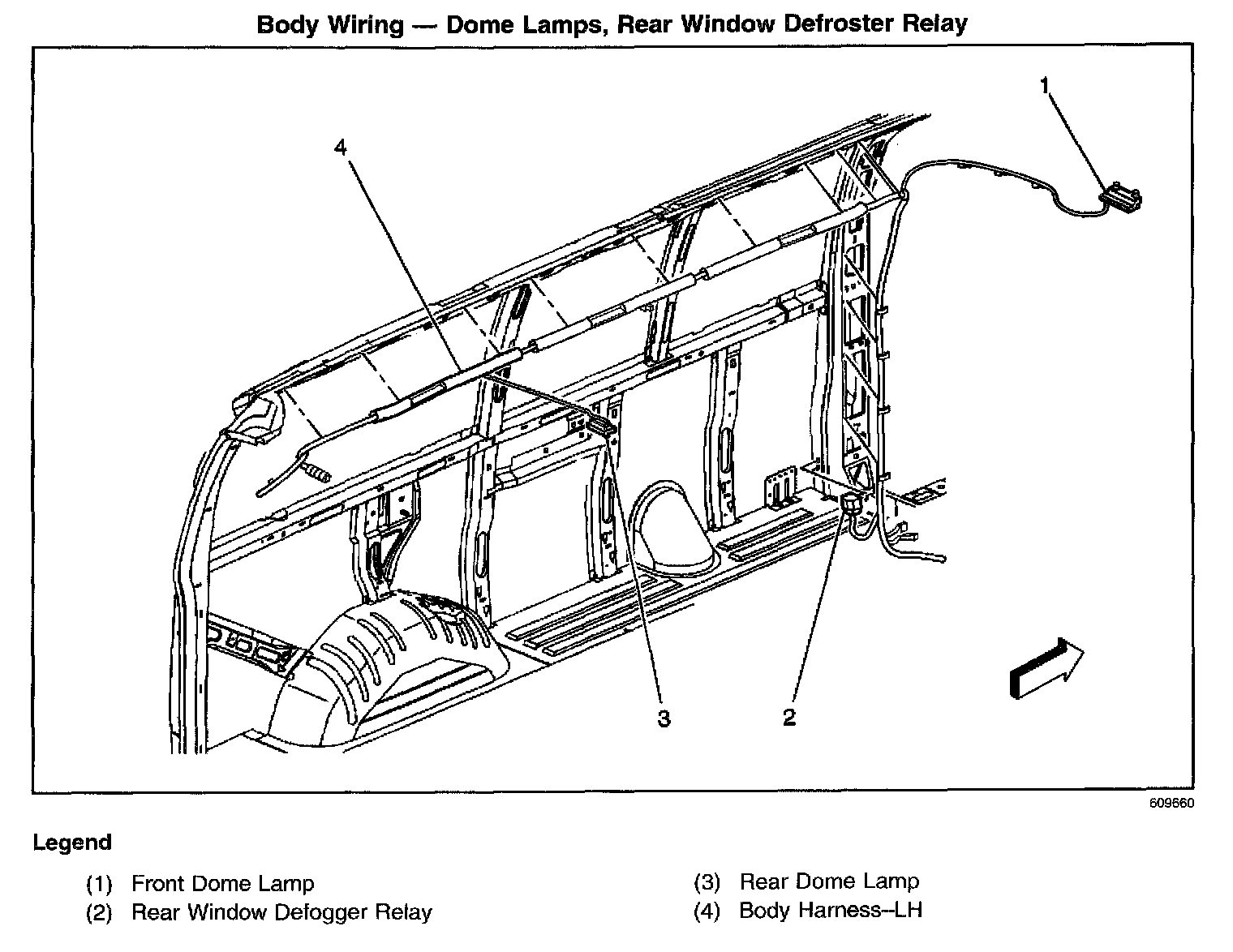 Body Wiring — Dome Lamps, Rear Window Defroster Relay

1

4

3

2

609660

Legend

(1) Front Dome Lamp
(2) Rear Window Defogger Relay

(3) Rear Dome Lamp
(4) Body Harness--LH