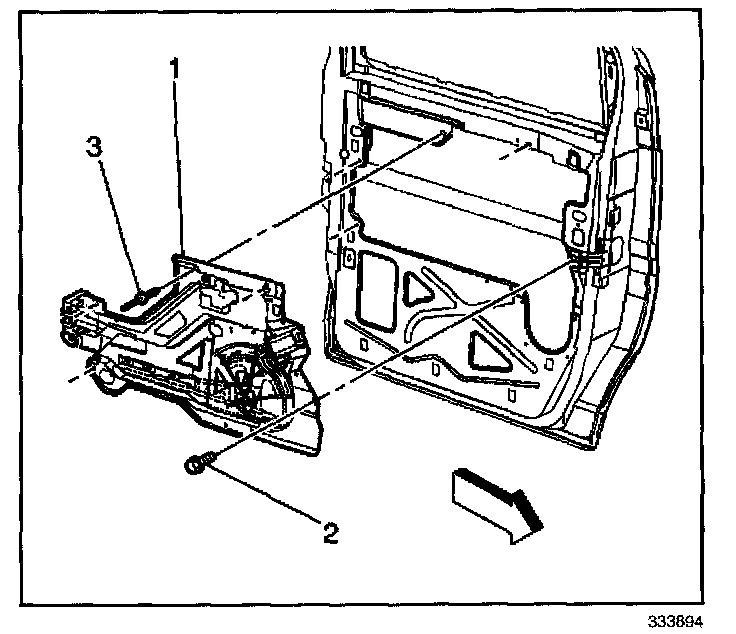 1
3
2
333894