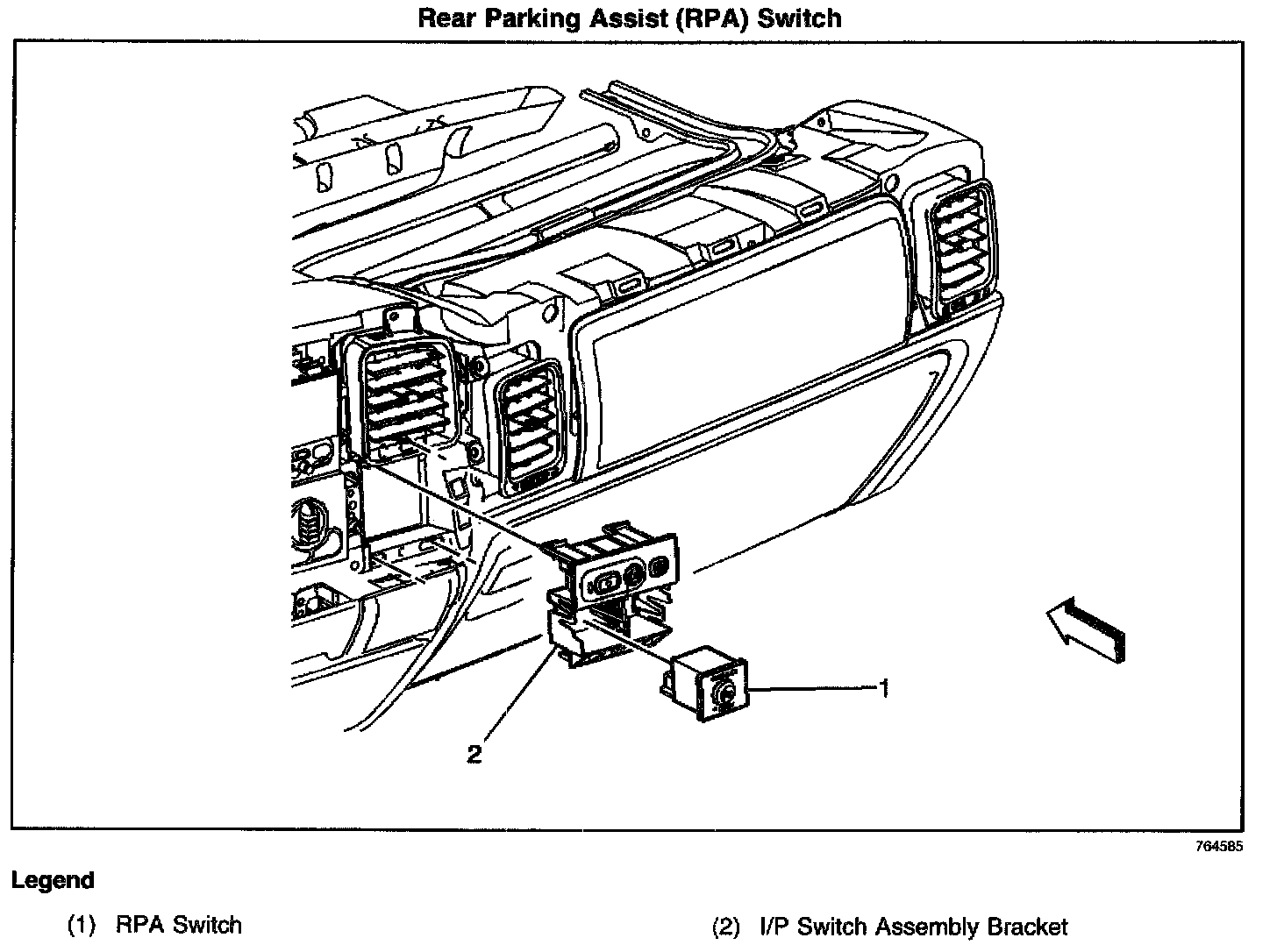 Rear Parking Assist (RPA) Switch

1

2

764585

Legend

(1) RPA Switch

(2) I/P Switch Assembly Bracket