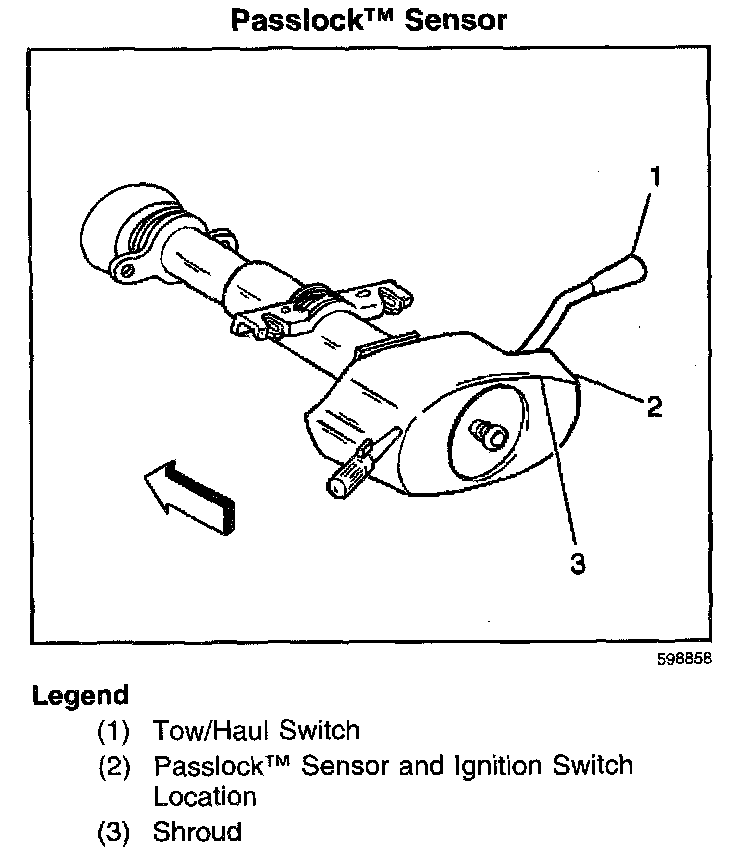 Passlock™ Sensor

1

2

3

598858

Legend

(1) Tow/Haul Switch

(2) Passlock™ Sensor and Ignition Switch Location

(3) Shroud