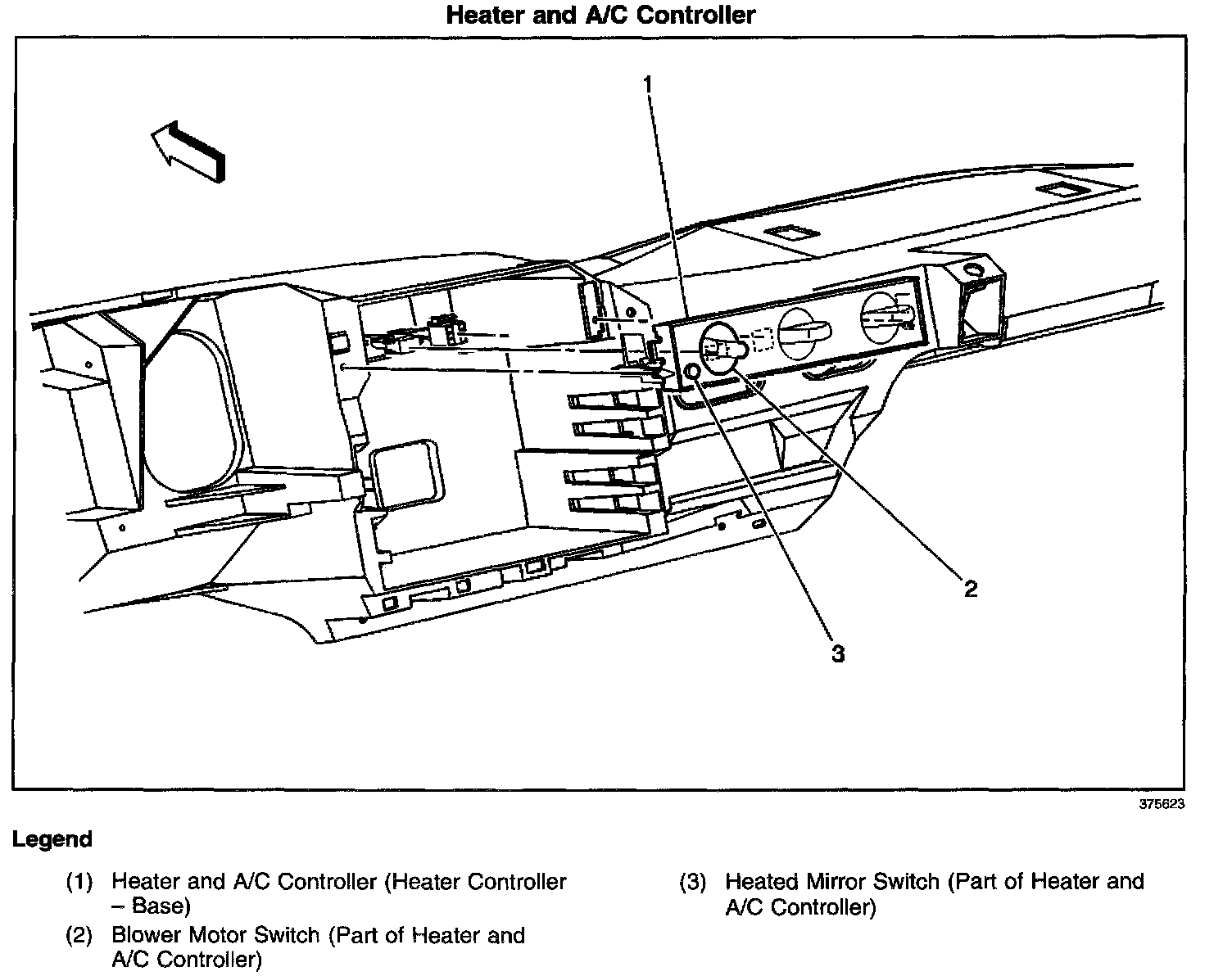 Heater and A/C Controller

1

2

3

375623

Legend

(1) Heater and A/C Controller (Heater Controller – Base)

(2) Blower Motor Switch (Part of Heater and A/C Controller)

(3) Heated Mirror Switch (Part of Heater and A/C Controller)