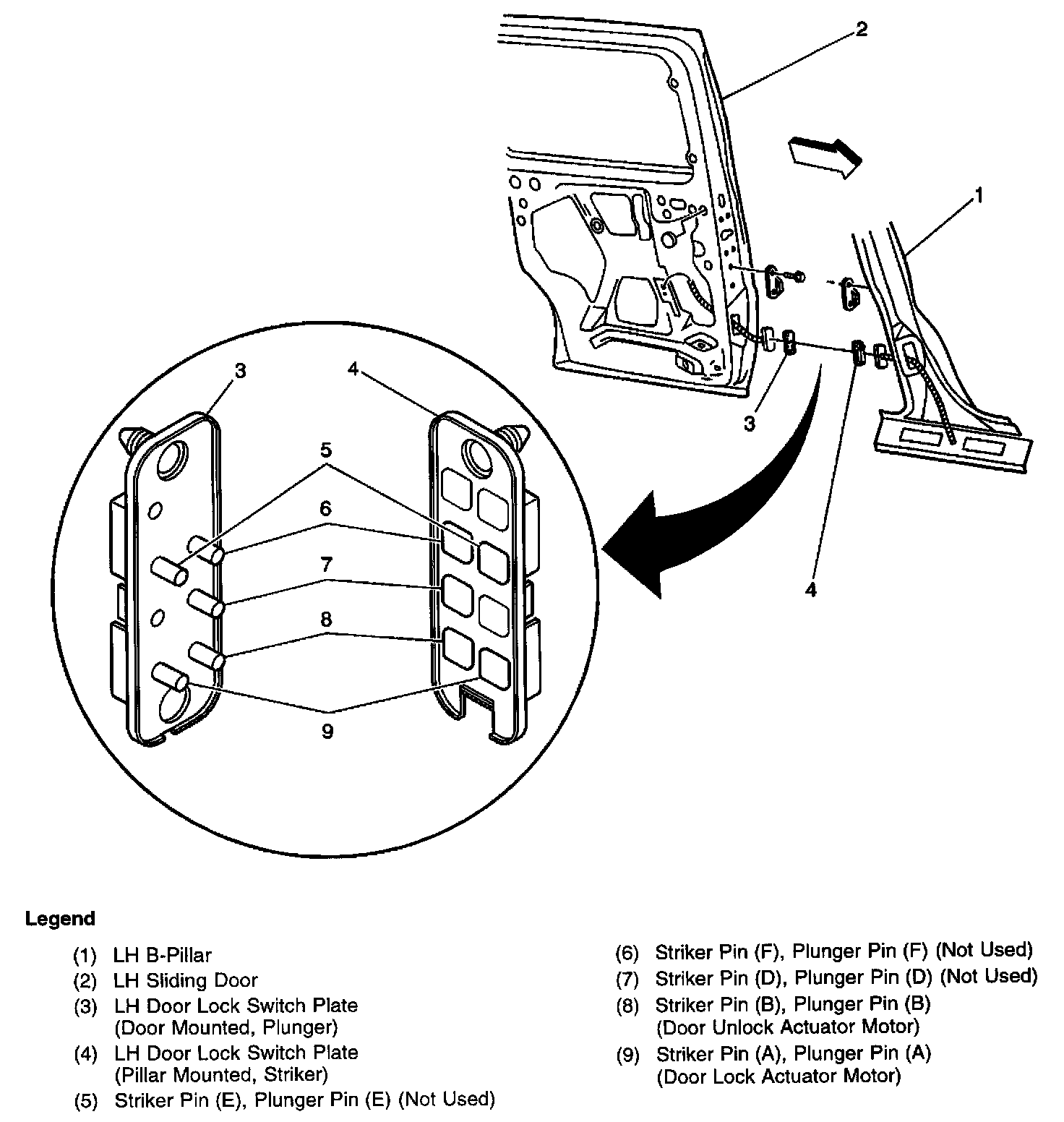 2

1

3

4

3

4

5

6

7

8

9

Legend

(1) LH B-Pillar
(2) LH Sliding Door
(3) LH Door Lock Switch Plate (Door Mounted, Plunger)
(4) LH Door Lock Switch Plate (Pillar Mounted, Striker)
(5) Striker Pin (E), Plunger Pin (E) (Not Used)

(6) Striker Pin (F), Plunger Pin (F) (Not Used)
(7) Striker Pin (D), Plunger Pin (D) (Not Used)
(8) Striker Pin (B), Plunger Pin (B) (Door Unlock Actuator Motor)
(9) Striker Pin (A), Plunger Pin (A) (Door Lock Actuator Motor)