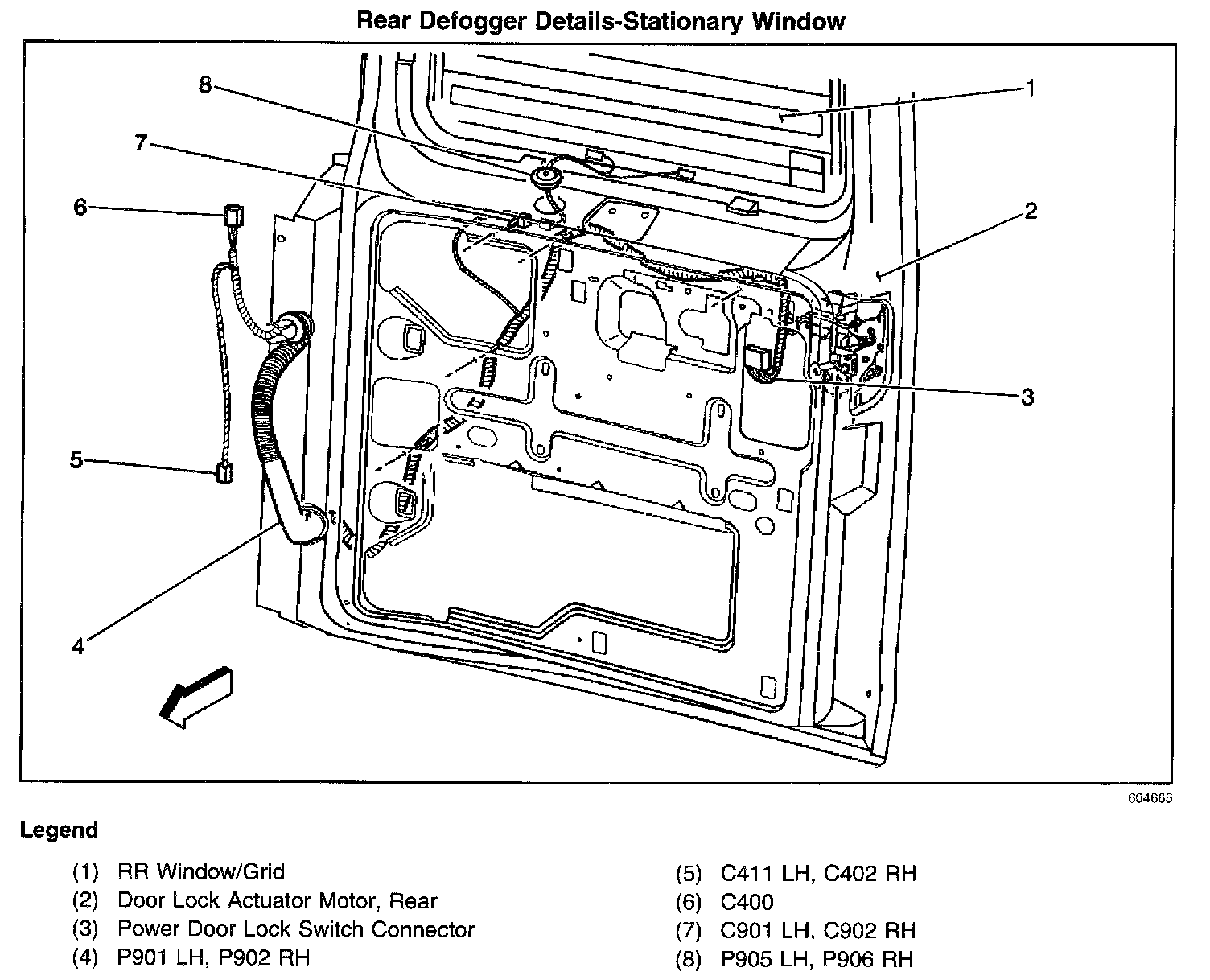 Rear Defogger Details-Stationary Window

8
7
6
5
4
1
2
3

604665

Legend

(1) RR Window/Grid
(2) Door Lock Actuator Motor, Rear
(3) Power Door Lock Switch Connector
(4) P901 LH, P902 RH

(5) C411 LH, C402 RH
(6) C400
(7) C901 LH, C902 RH
(8) P905 LH, P906 RH