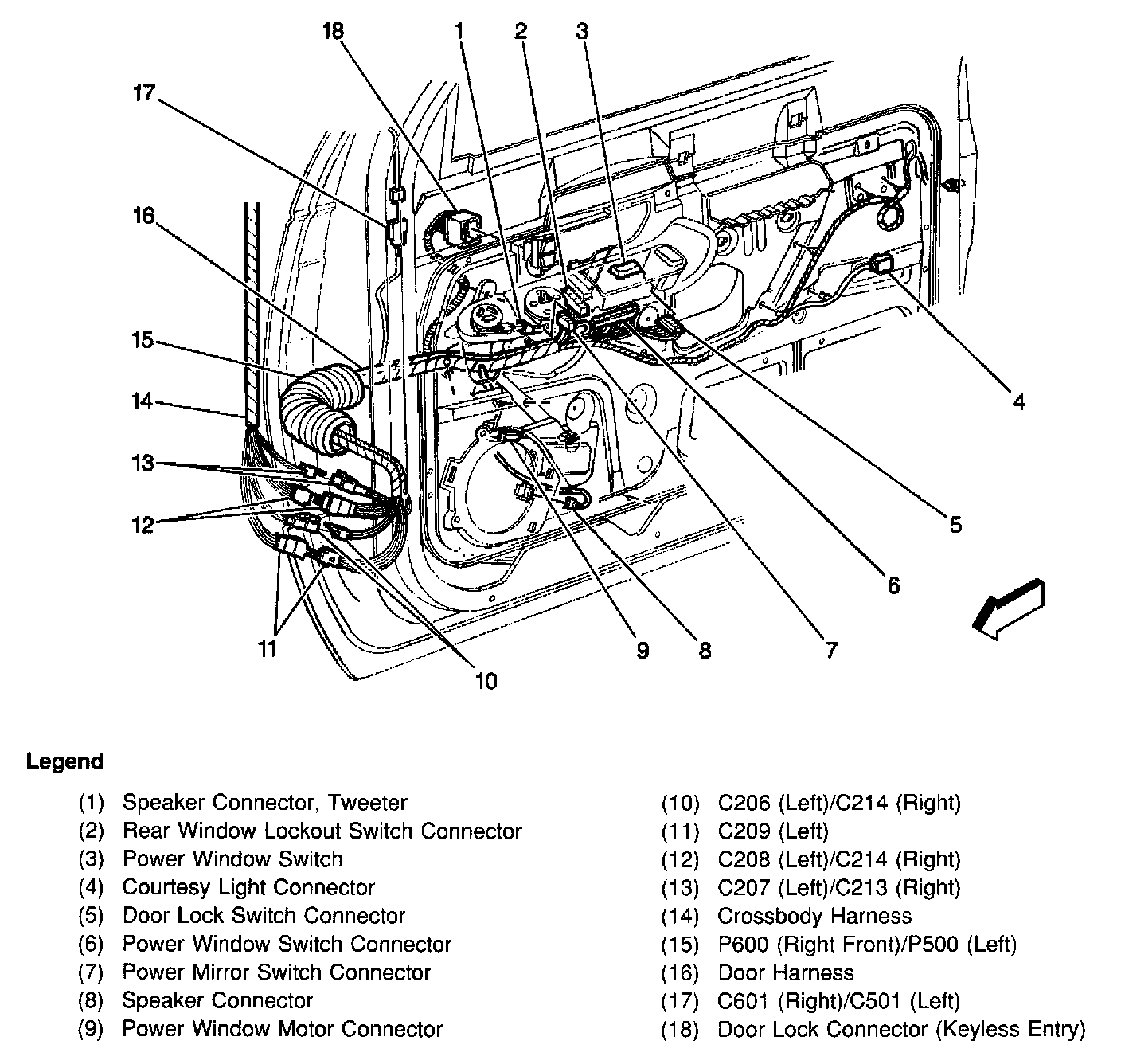 18 1 2 3

17

16

15

14

13

12

11

10

9 8 7

6

5

4

Legend

(1) Speaker Connector, Tweeter
(2) Rear Window Lockout Switch Connector
(3) Power Window Switch
(4) Courtesy Light Connector
(5) Door Lock Switch Connector
(6) Power Window Switch Connector
(7) Power Mirror Switch Connector
(8) Speaker Connector
(9) Power Window Motor Connector

(10) C206 (Left)/C214 (Right)
(11) C209 (Left)
(12) C208 (Left)/C214 (Right)
(13) C207 (Left)/C213 (Right)
(14) Crossbody Harness
(15) P600 (Right Front)/P500 (Left)
(16) Door Harness
(17) C601 (Right)/C501 (Left)
(18) Door Lock Connector (Keyless Entry)