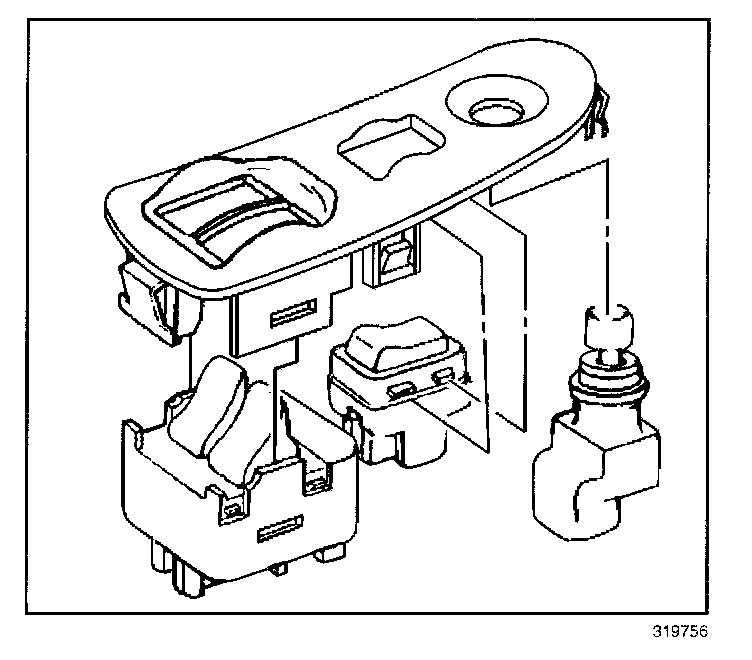 319756