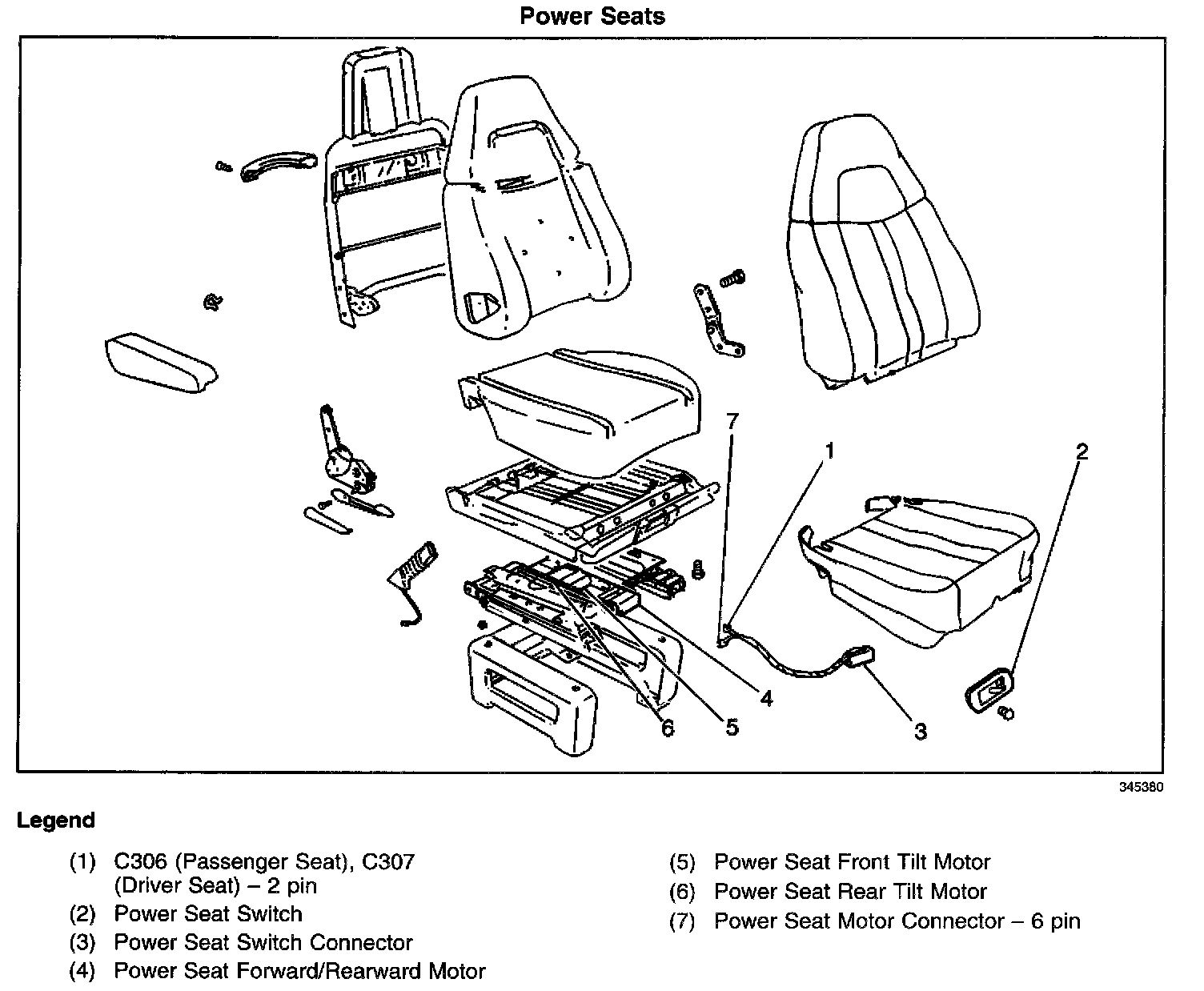 Power Seats

7
1
2
4
6
5
3

345380

Legend

(1) C306 (Passenger Seat), C307 (Driver Seat) – 2 pin
(2) Power Seat Switch
(3) Power Seat Switch Connector
(4) Power Seat Forward/Rearward Motor

(5) Power Seat Front Tilt Motor
(6) Power Seat Rear Tilt Motor
(7) Power Seat Motor Connector – 6 pin