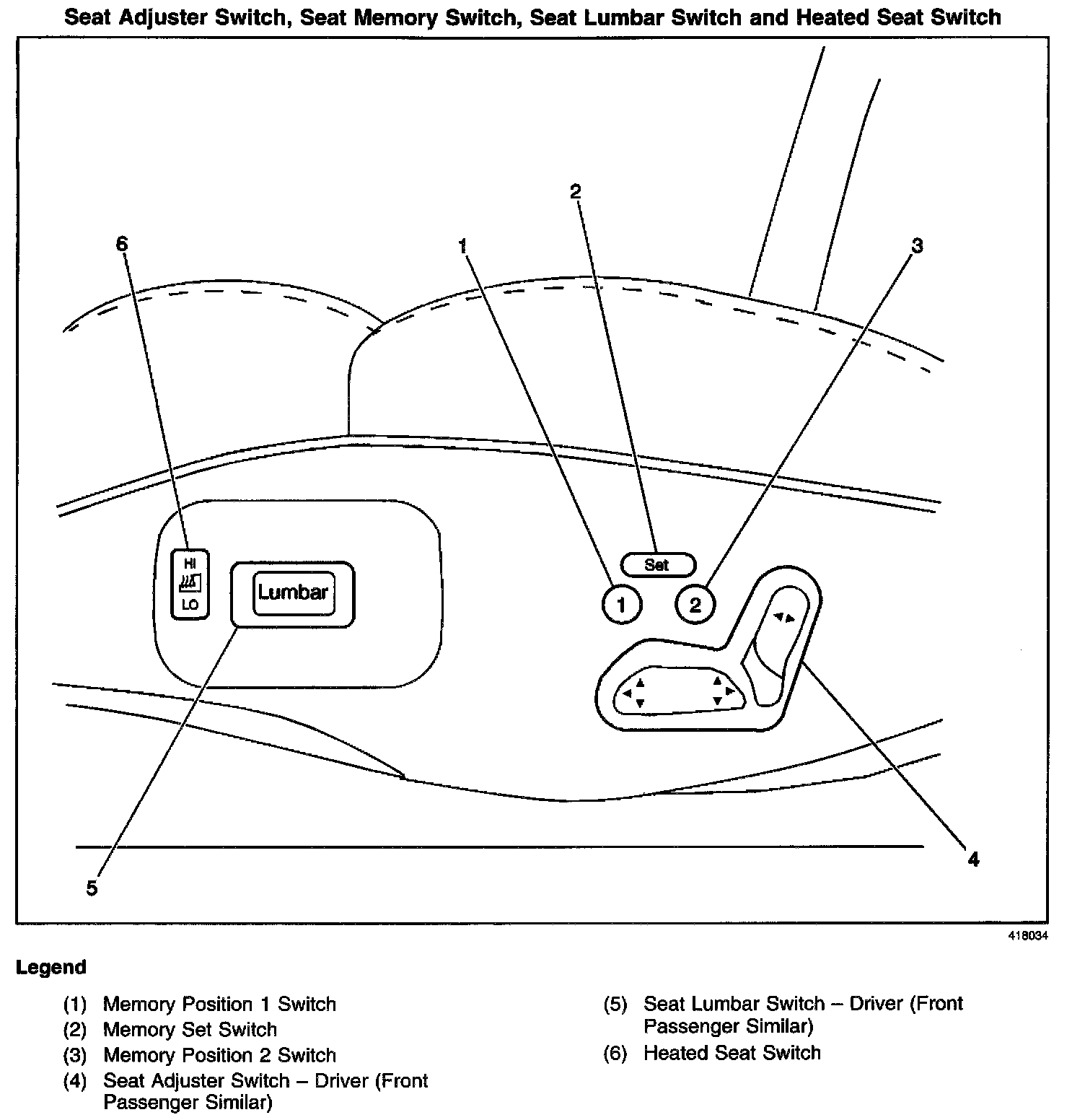 Seat Adjuster Switch, Seat Memory Switch, Seat Lumbar Switch and Heated Seat Switch

2

6

1

3

HI

LO

Lumbar

Set

1

2

4

5

418034

Legend

(1) Memory Position 1 Switch

(2) Memory Set Switch

(3) Memory Position 2 Switch

(4) Seat Adjuster Switch – Driver (Front Passenger Similar)

(5) Seat Lumbar Switch – Driver (Front Passenger Similar)

(6) Heated Seat Switch