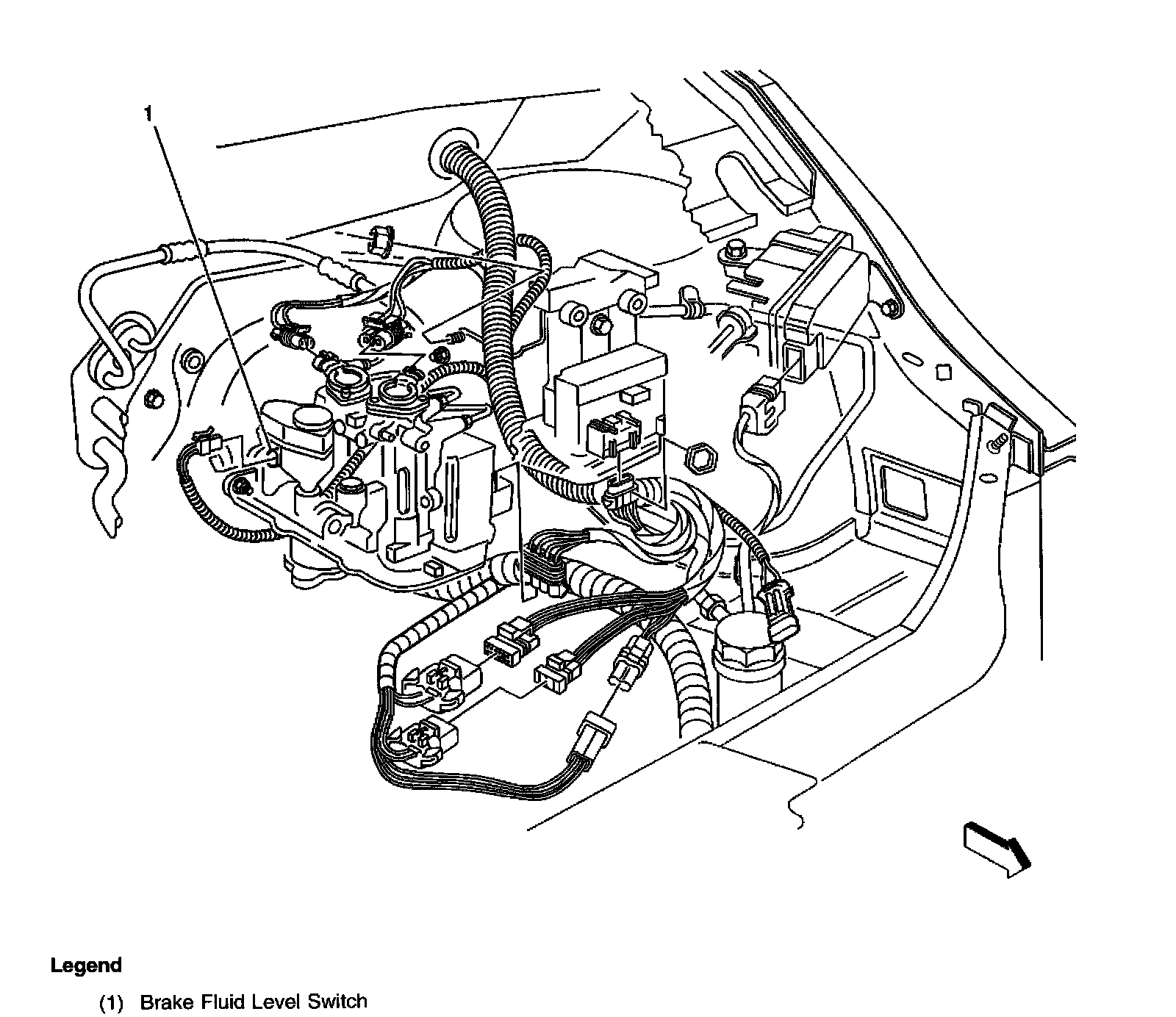 1

Legend

(1) Brake Fluid Level Switch