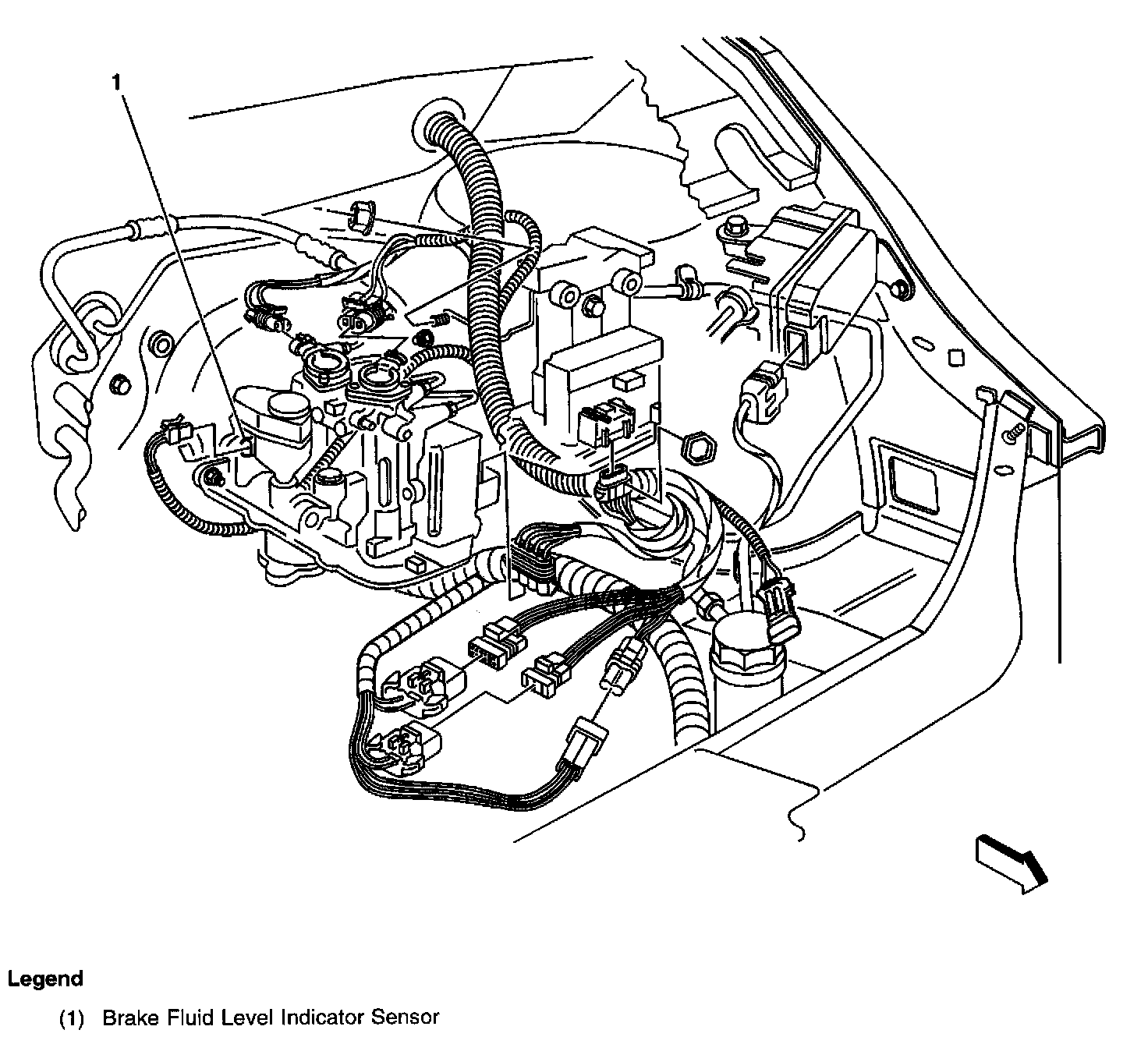 1

Legend

(1) Brake Fluid Level Indicator Sensor