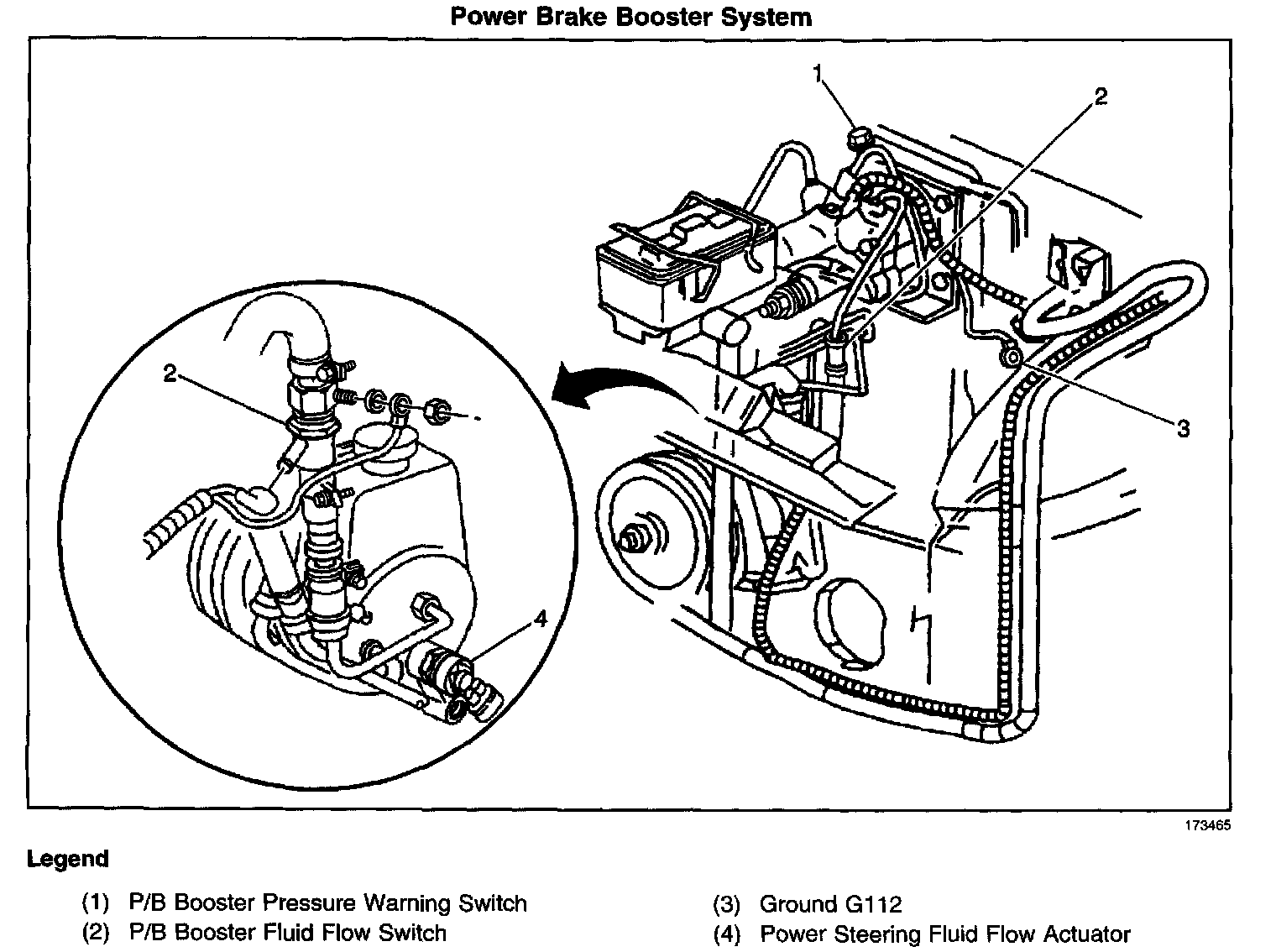 Power Brake Booster System

1

2

2

3

4

173465

Legend

(1) P/B Booster Pressure Warning Switch

(2) P/B Booster Fluid Flow Switch

(3) Ground G112

(4) Power Steering Fluid Flow Actuator