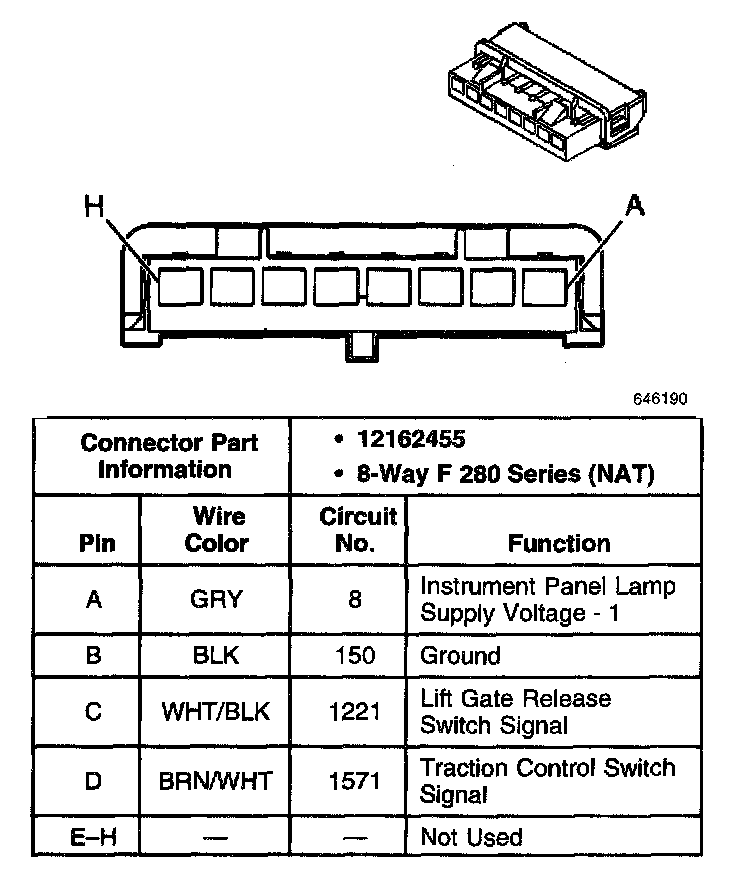 H

A

646190

| Connector Part Information | | • 12162455 • 8-Way F 280 Series (NAT) | |
|---|---|---|---|
| Pin | Wire Color | Circuit No. | Function |
| A | GRY | 8 | Instrument Panel Lamp Supply Voltage - 1 |
| B | BLK | 150 | Ground |
| C | WHT/BLK | 1221 | Lift Gate Release Switch Signal |
| D | BRN/WHT | 1571 | Traction Control Switch Signal |
| E–H | — | — | Not Used |