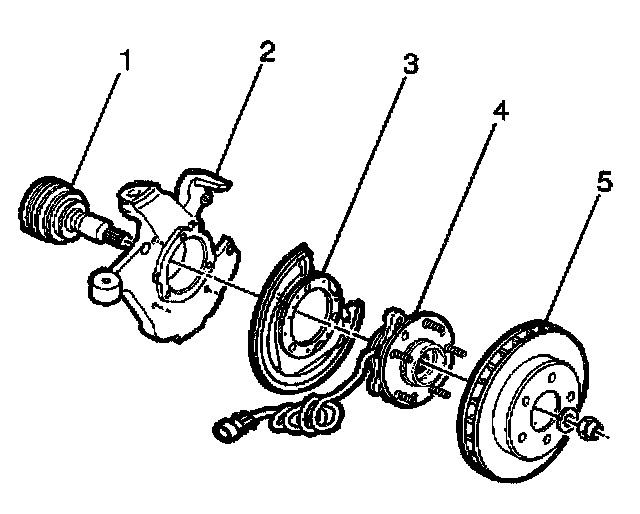 1
2
3
4
5