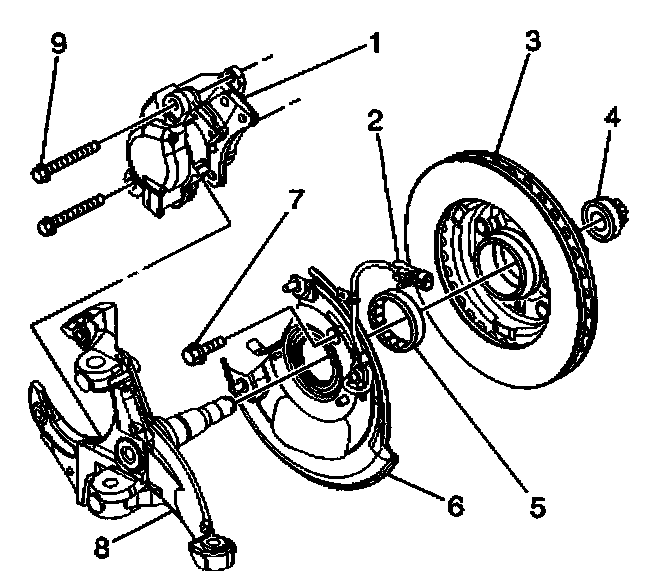 9
1
3
2
4
7
6
5
8