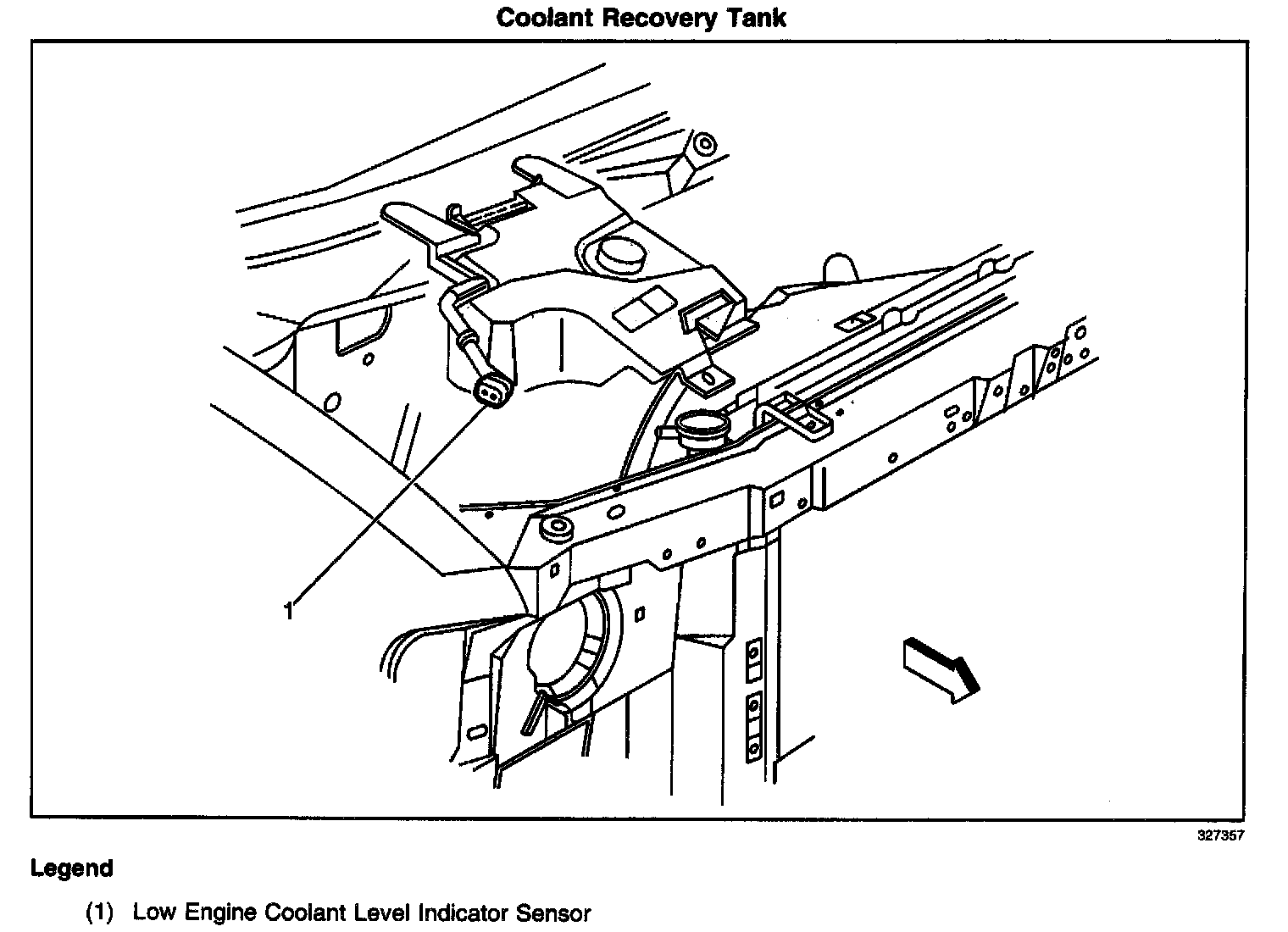 Coolant Recovery Tank

1

327357

Legend

(1) Low Engine Coolant Level Indicator Sensor