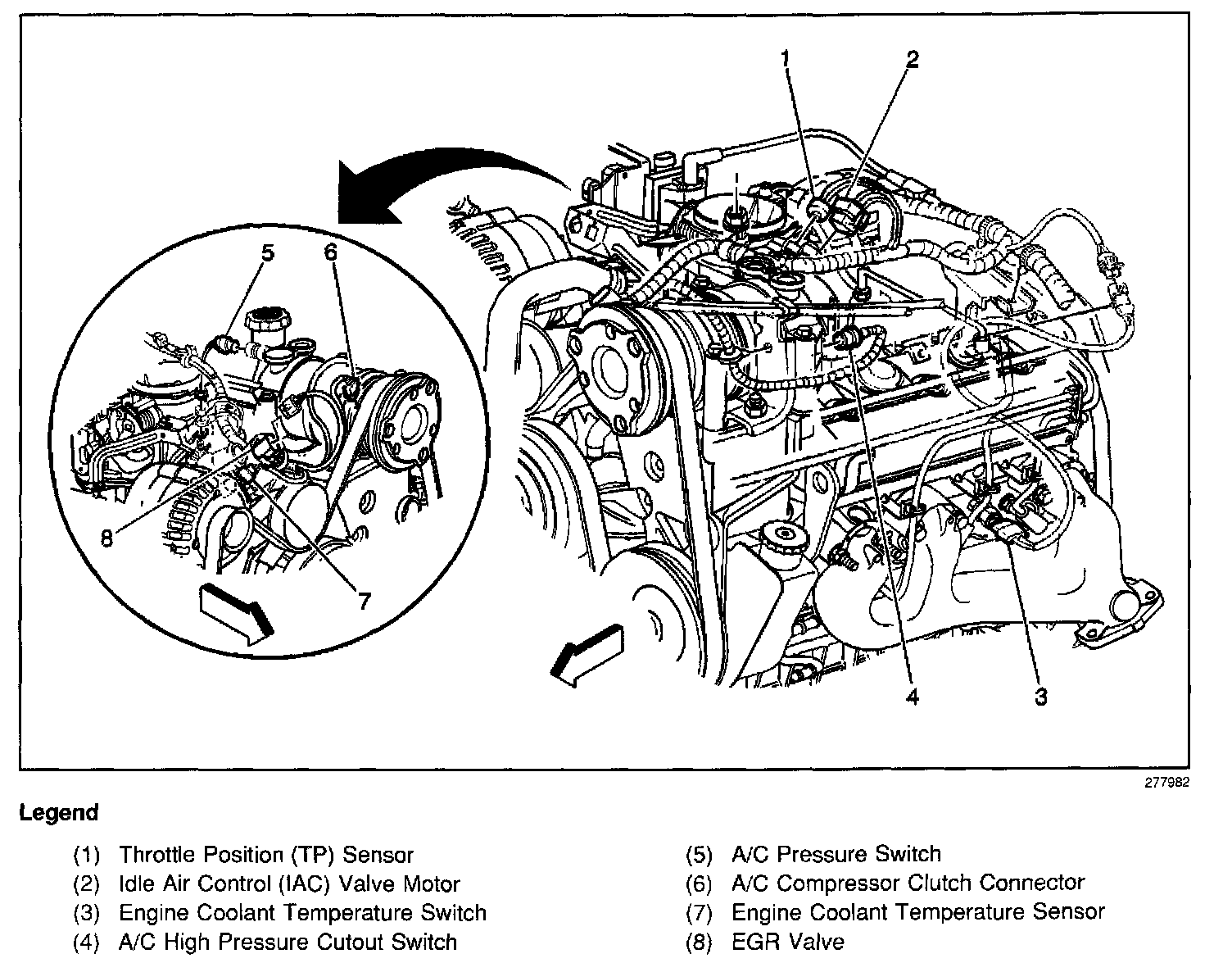 1
2
5
6
8
7
4
3

277982

Legend

(1) Throttle Position (TP) Sensor
(2) Idle Air Control (IAC) Valve Motor
(3) Engine Coolant Temperature Switch
(4) A/C High Pressure Cutout Switch

(5) A/C Pressure Switch
(6) A/C Compressor Clutch Connector
(7) Engine Coolant Temperature Sensor
(8) EGR Valve