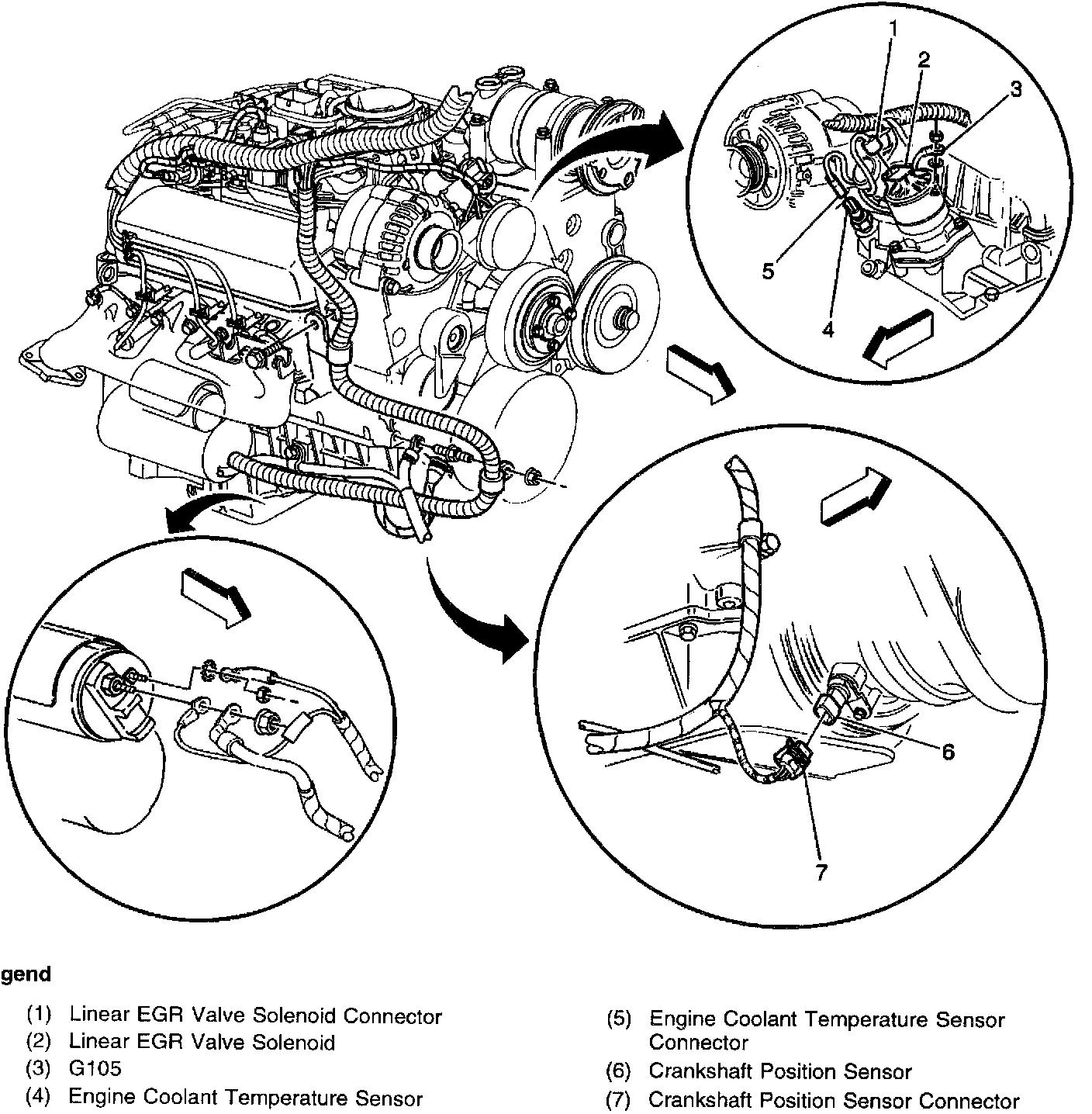 1
2
3
5
4
6
7

gend

(1) Linear EGR Valve Solenoid Connector
(2) Linear EGR Valve Solenoid
(3) G105
(4) Engine Coolant Temperature Sensor

(5) Engine Coolant Temperature Sensor Connector
(6) Crankshaft Position Sensor
(7) Crankshaft Position Sensor Connector