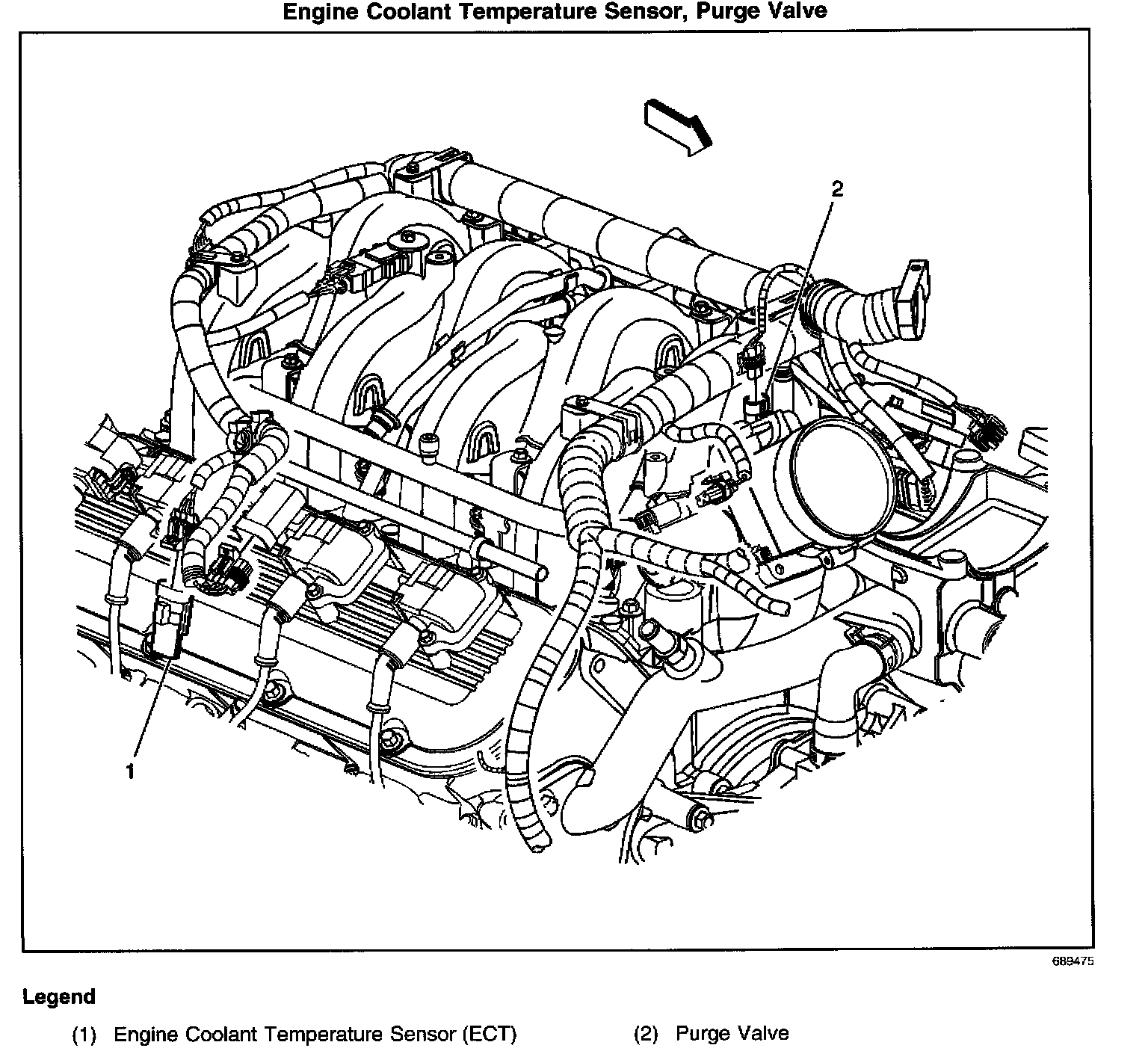 Engine Coolant Temperature Sensor, Purge Valve

2

1

689475

Legend

(1) Engine Coolant Temperature Sensor (ECT)

(2) Purge Valve