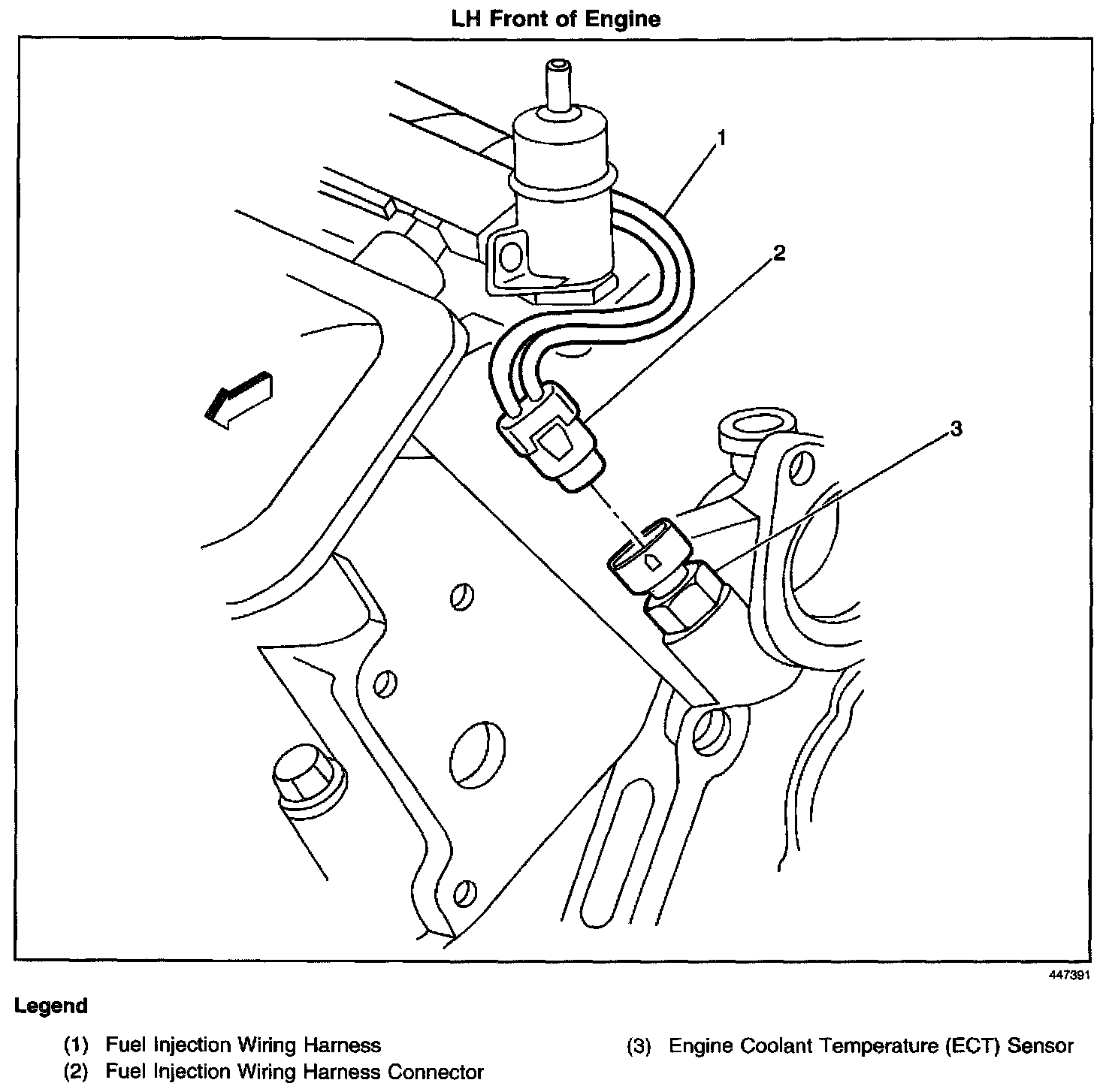 LH Front of Engine

1

2

3

447391

Legend

(1) Fuel Injection Wiring Harness
(2) Fuel Injection Wiring Harness Connector

(3) Engine Coolant Temperature (ECT) Sensor